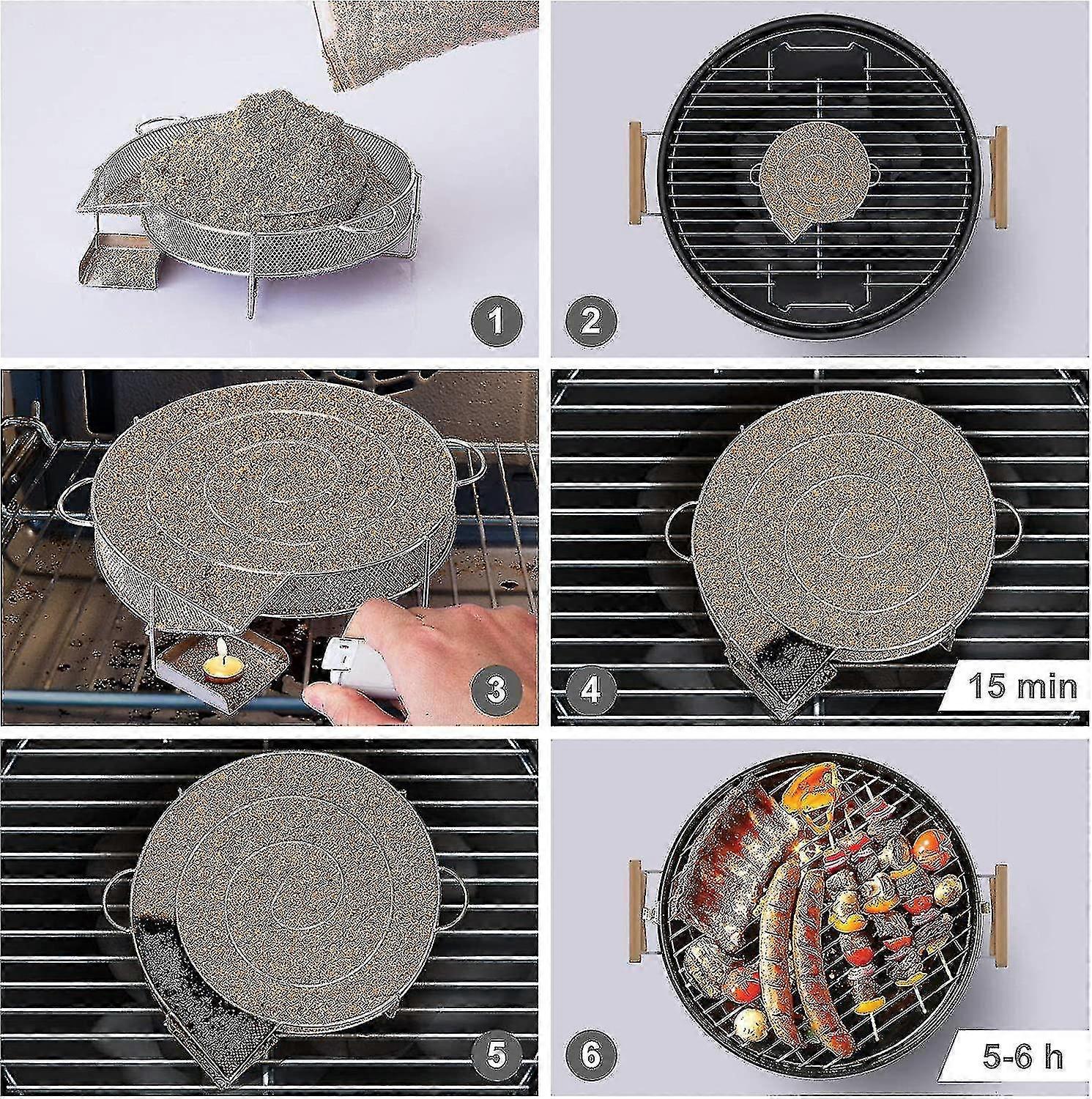 1

2

3

4

15 min

5

6

5-6 h