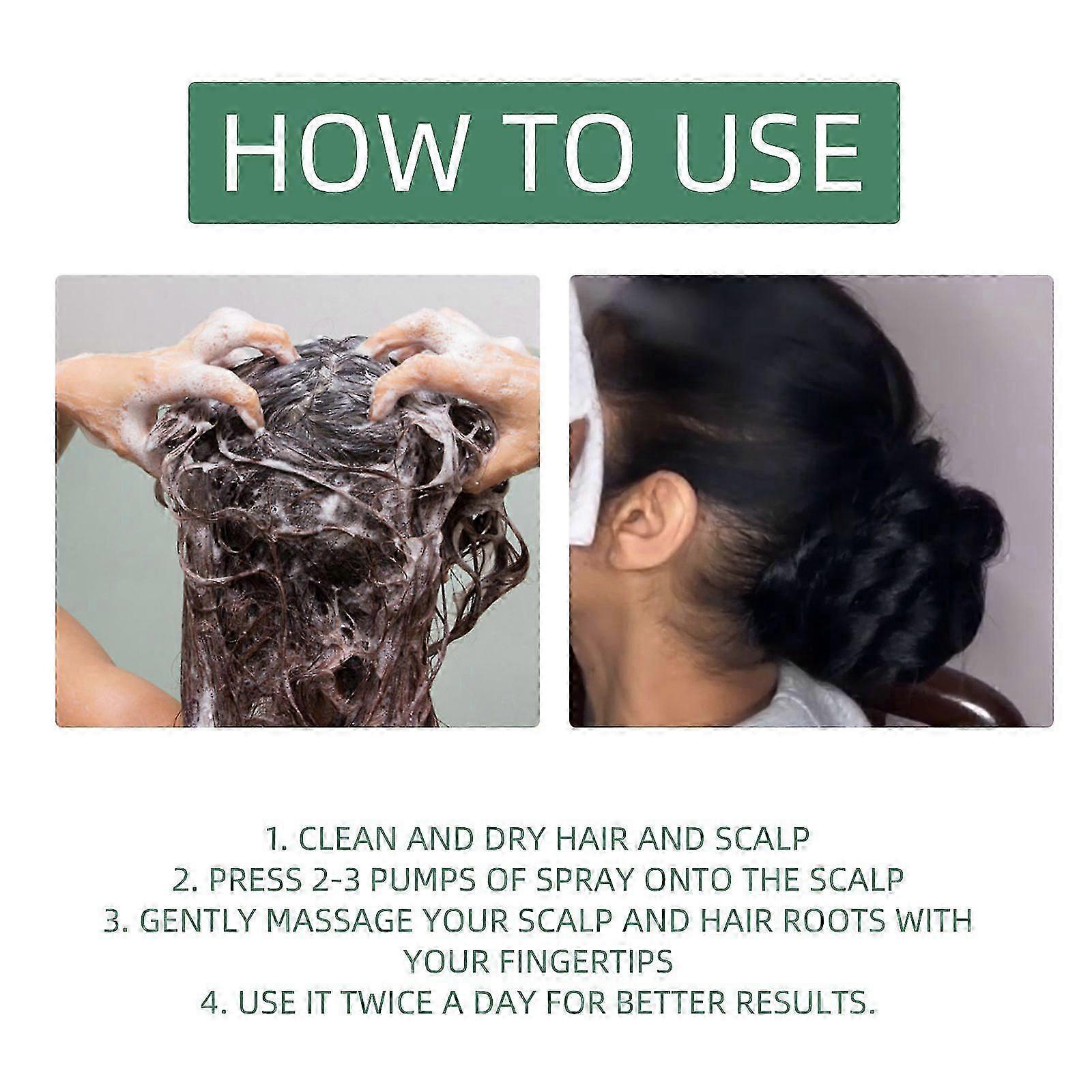 HOW TO USE

1. CLEAN AND DRY HAIR AND SCALP
2. PRESS 2-3 PUMPS OF SPRAY ONTO THE SCALP
3. GENTLY MASSAGE YOUR SCALP AND HAIR ROOTS WITH YOUR FINGERTIPS
4. USE IT TWICE A DAY FOR BETTER RESULTS.