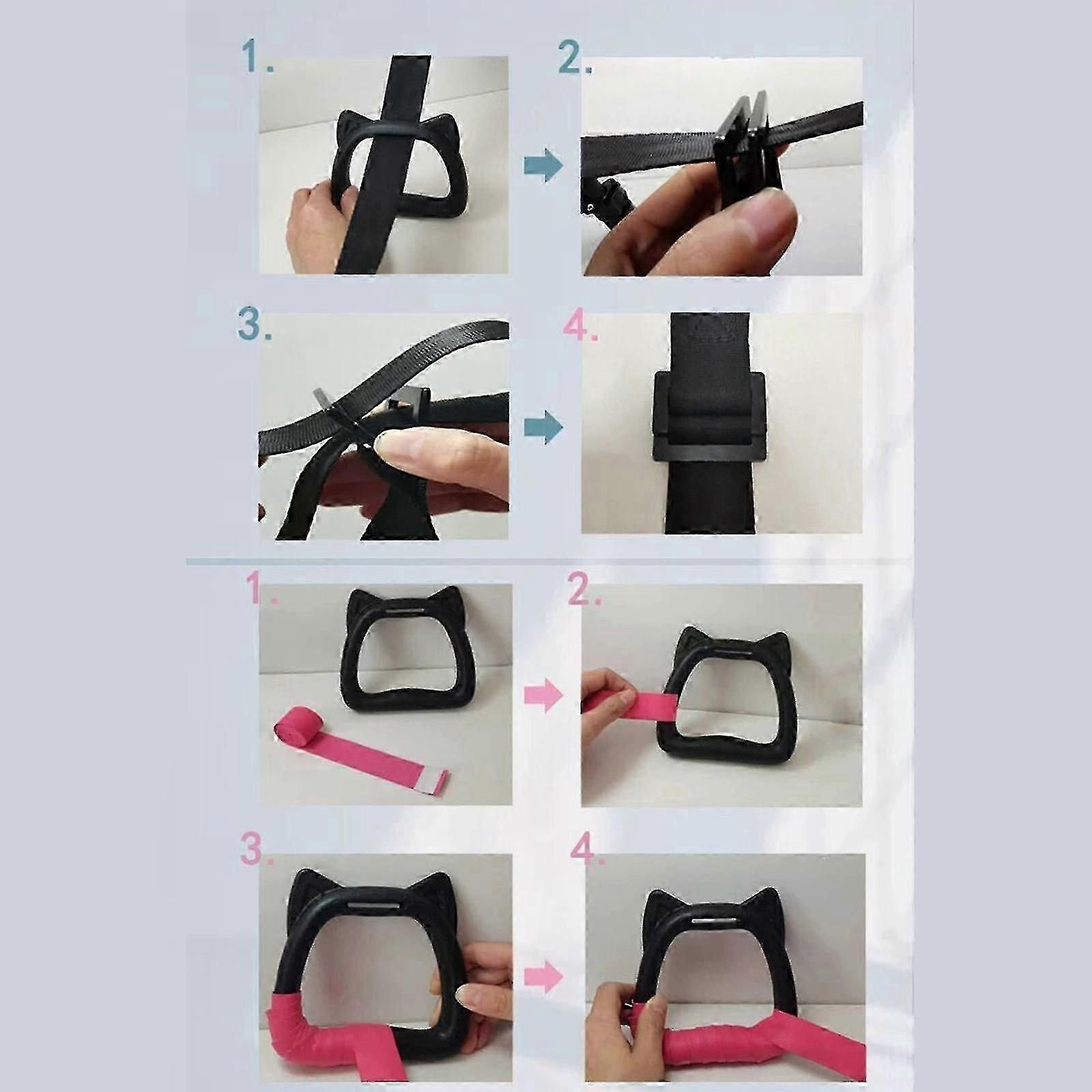 1.

2.

3.

4.

1.

2.

3.

4.