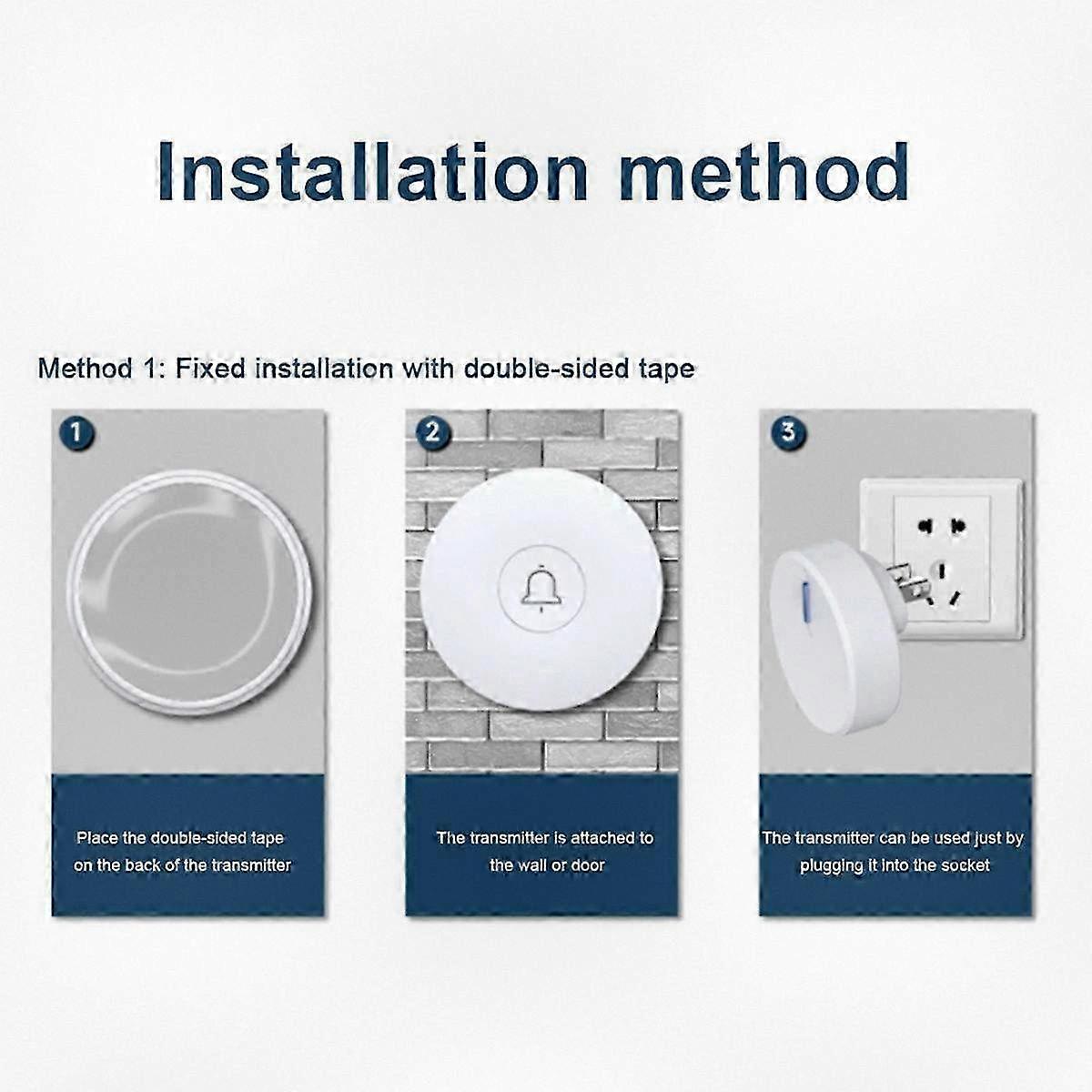 Installation method

Method 1: Fixed installation with double-sided tape

1

Place the double-sided tape on the back of the transmitter

2

The transmitter is attached to the wall or door

3

The transmitter can be used just by plugging it into the socket