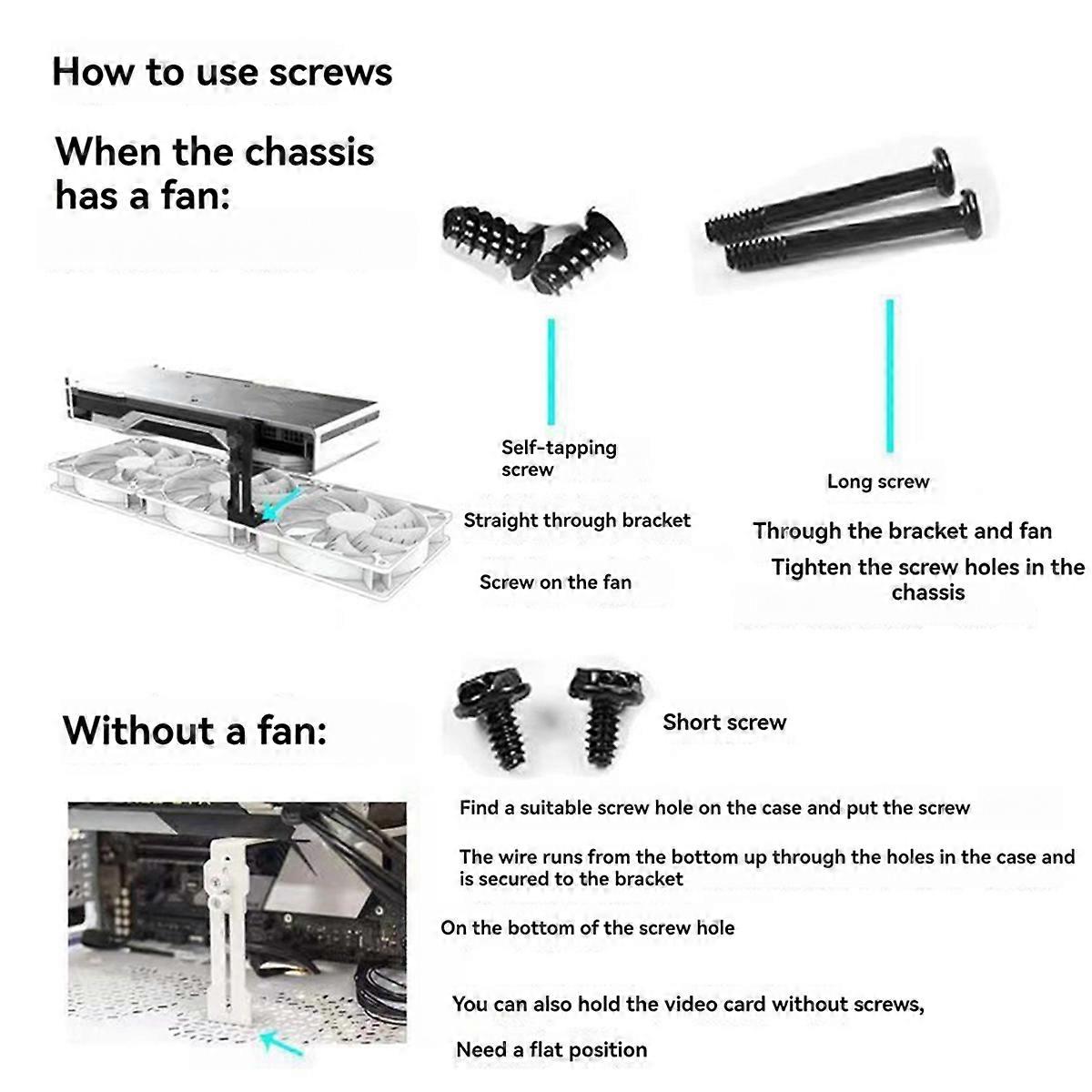 How to use screws

When the chassis has a fan:

Self-tapping screw

Straight through bracket

Screw on the fan

Long screw

Through the bracket and fan

Tighten the screw holes in the chassis

Without a fan:

Short screw

Find a suitable screw hole on the case and put the screw

The wire runs from the bottom up through the holes in the case and is secured to the bracket

On the bottom of the screw hole

You can also hold the video card without screws,

Need a flat position