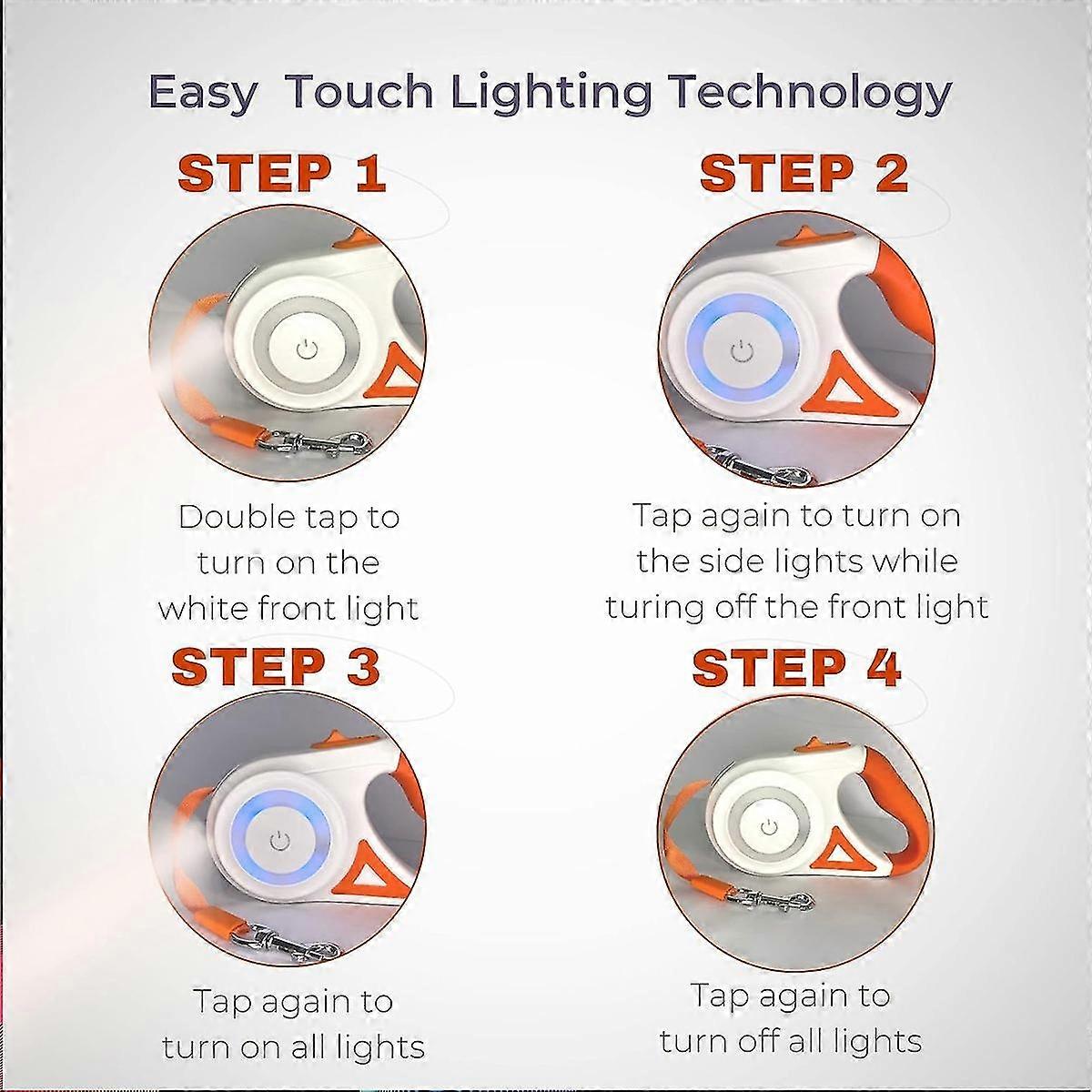 Easy Touch Lighting Technology

STEP 1

Double tap to turn on the white front light

STEP 2

Tap again to turn on the side lights while turing off the front light

STEP 3

Tap again to turn on all lights

STEP 4

Tap again to turn off all lights