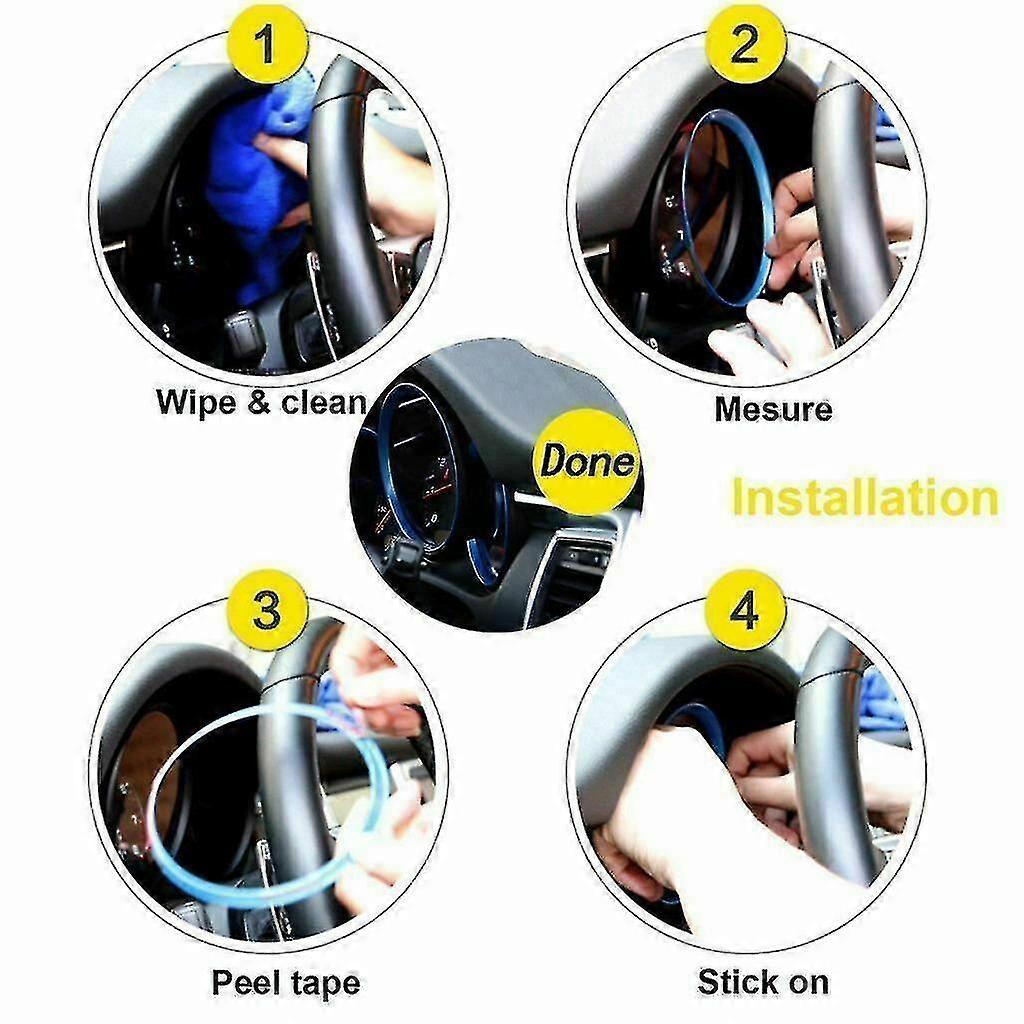 1

Wipe & clean

2

Mesure

Done

Installation

3

Peel tape

4

Stick on