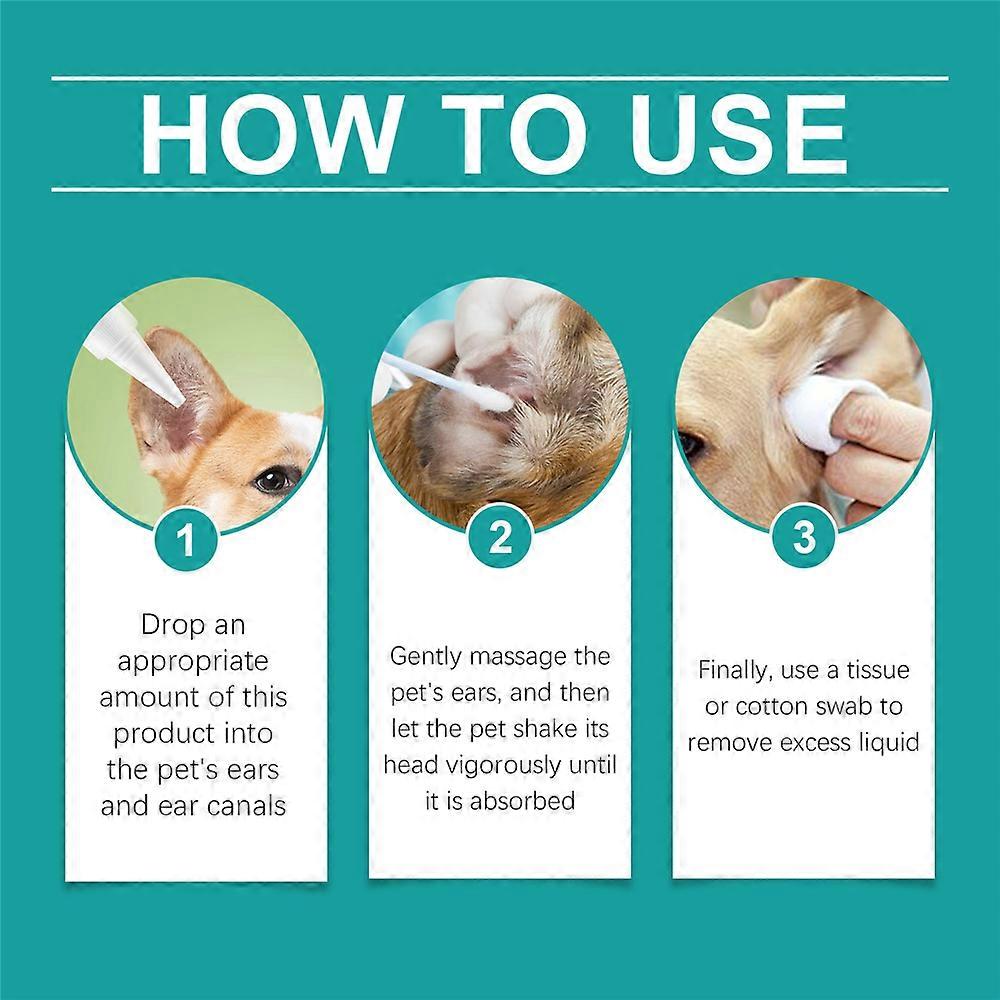 HOW TO USE

1

Drop an appropriate amount of this product into the pet's ears and ear canals

2

Gently massage the pet's ears, and then let the pet shake its head vigorously until it is absorbed

3

Finally, use a tissue or cotton swab to remove excess liquid