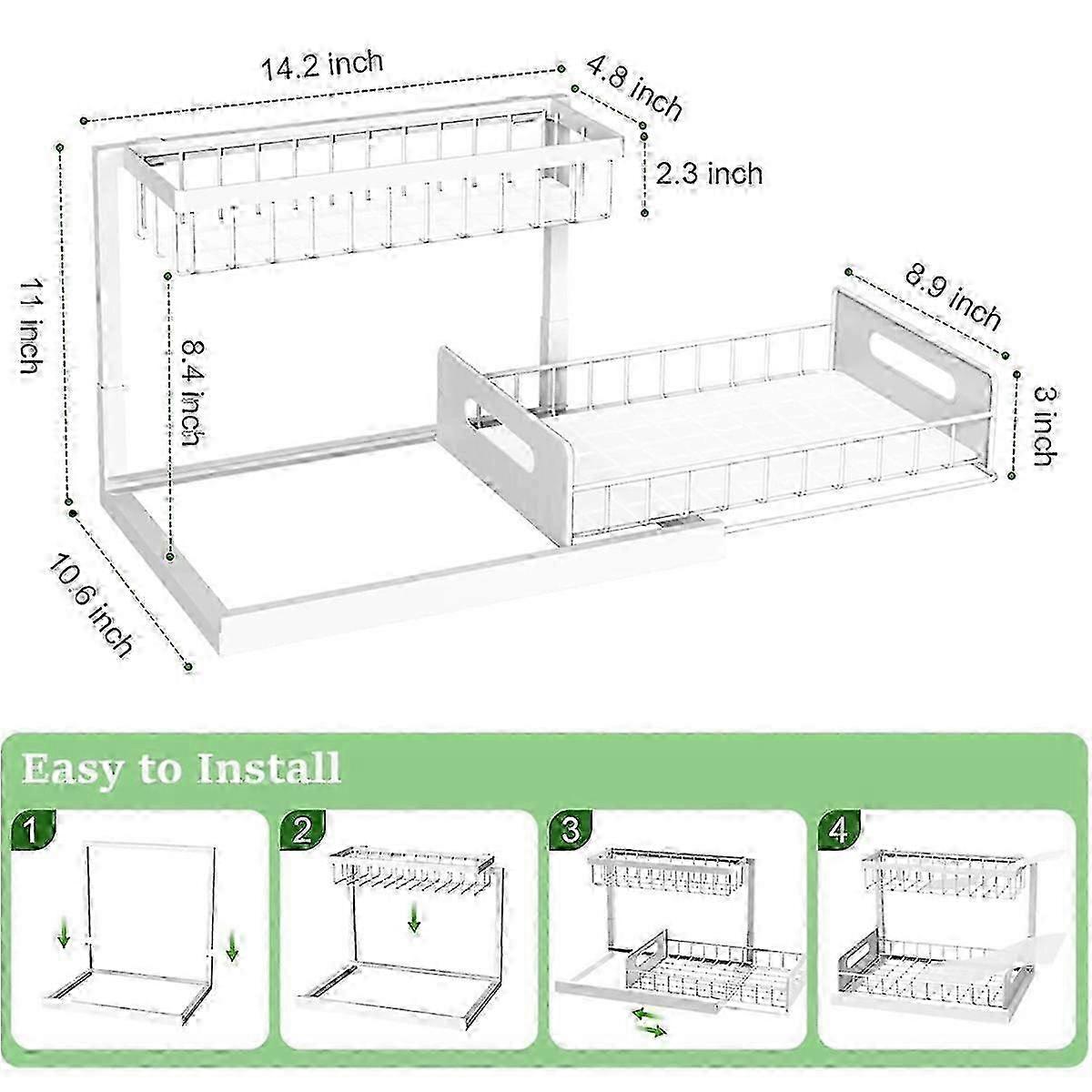 14.2 inch

4.8 inch

2.3 inch

11 inch

8.4 inch

8.9 inch

3 inch

10.6 inch

Easy to Install

1

2

3

4