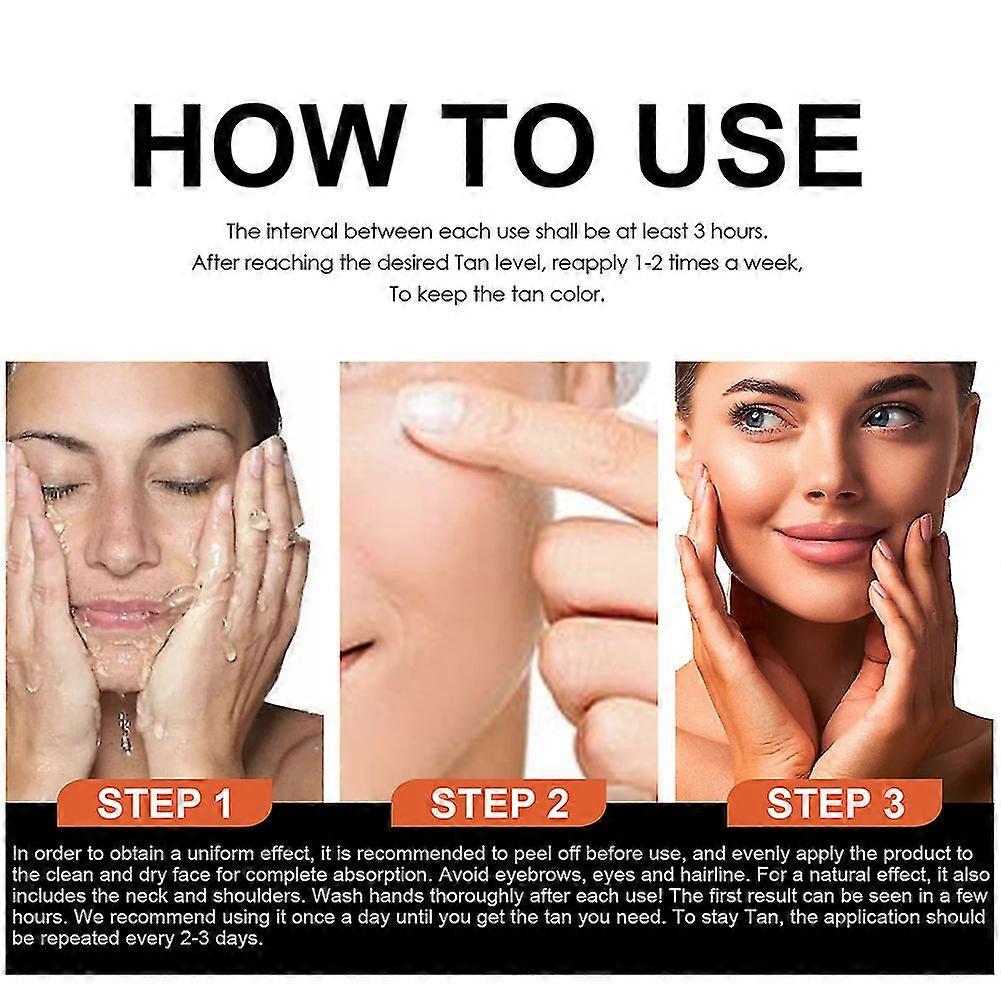 HOW TO USE

The interval between each use shall be at least 3 hours.
After reaching the desired Tan level, reapply 1-2 times a week,
To keep the tan color.

STEP 1

STEP 2

STEP 3

In order to obtain a uniform effect, it is recommended to peel off before use, and evenly apply the product to the clean and dry face for complete absorption. Avoid eyebrows, eyes and hairline. For a natural effect, it also includes the neck and shoulders. Wash hands thoroughly after each use! The first result can be seen in a few hours. We recommend using it once a day until you get the tan you need. To stay Tan, the application should be repeated every 2-3 days.