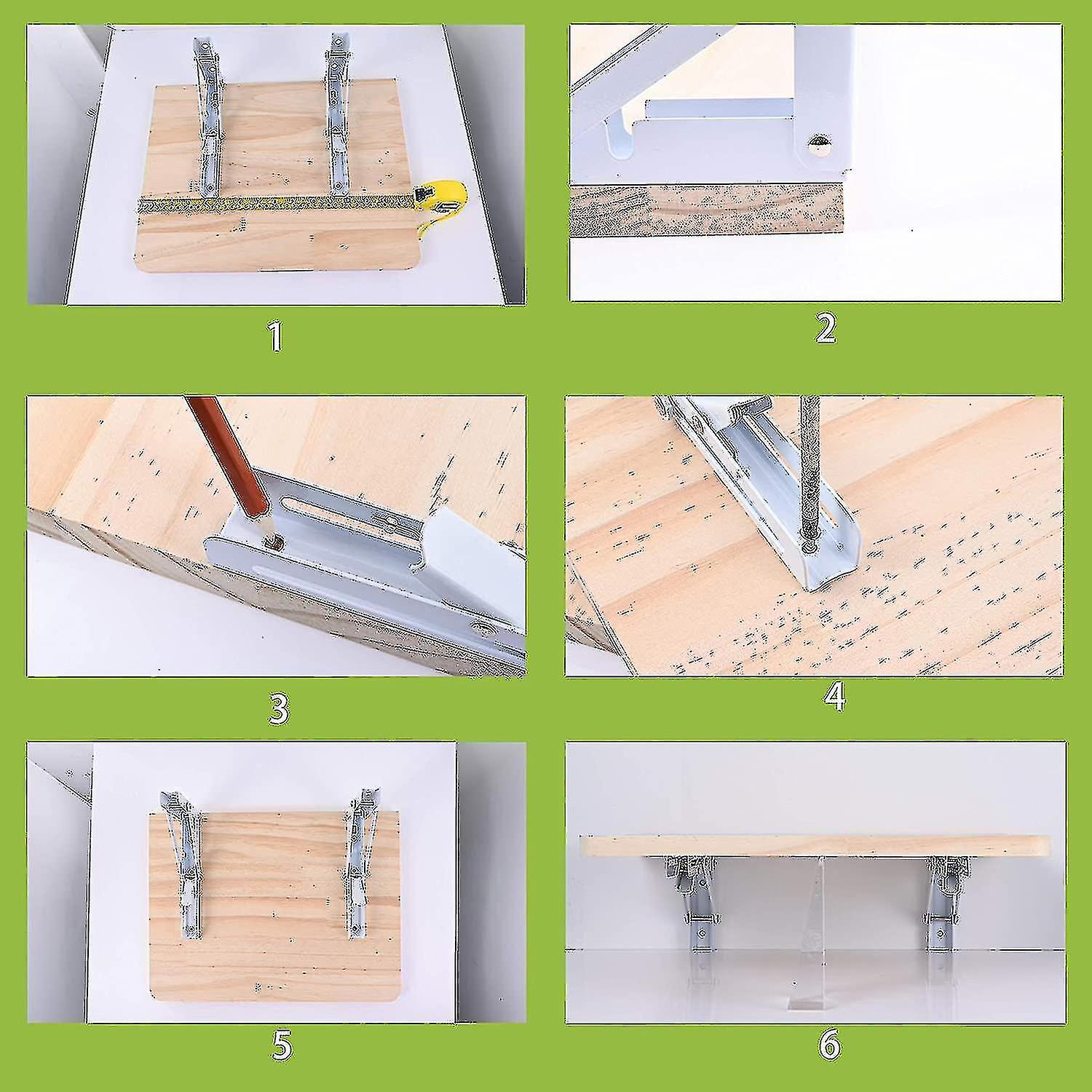 1

2

3

4

5

6