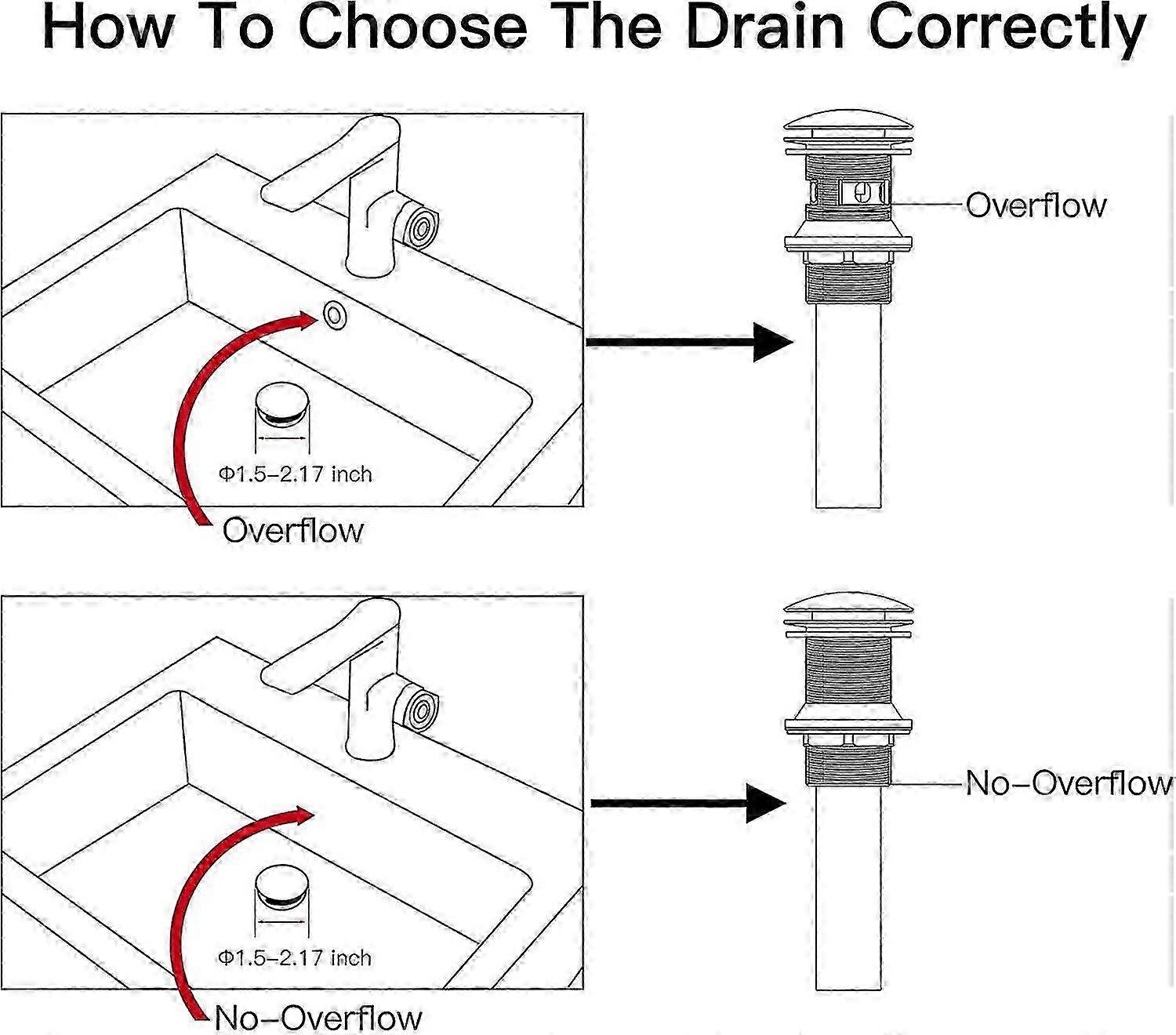 How To Choose The Drain Correctly

Φ1.5–2.17 inch

Overflow

Overflow

Φ1.5–2.17 inch

No–Overflow

No–Overflow