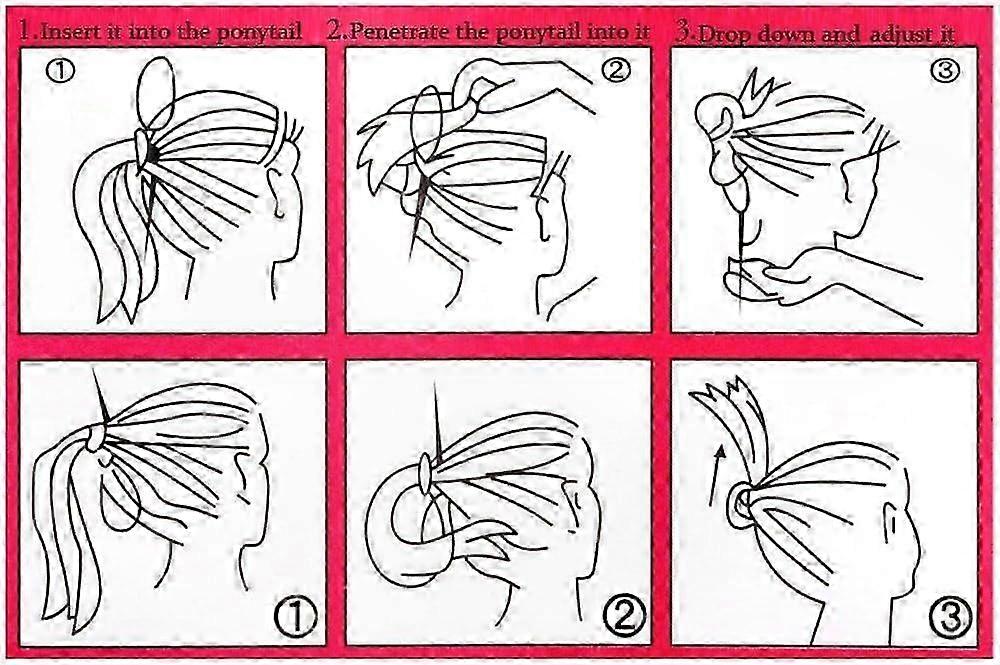 1.Insert it into the ponytail 2.Penetrate the ponytail into it 3.Drop down and adjust it

①

②

③

①

②

③