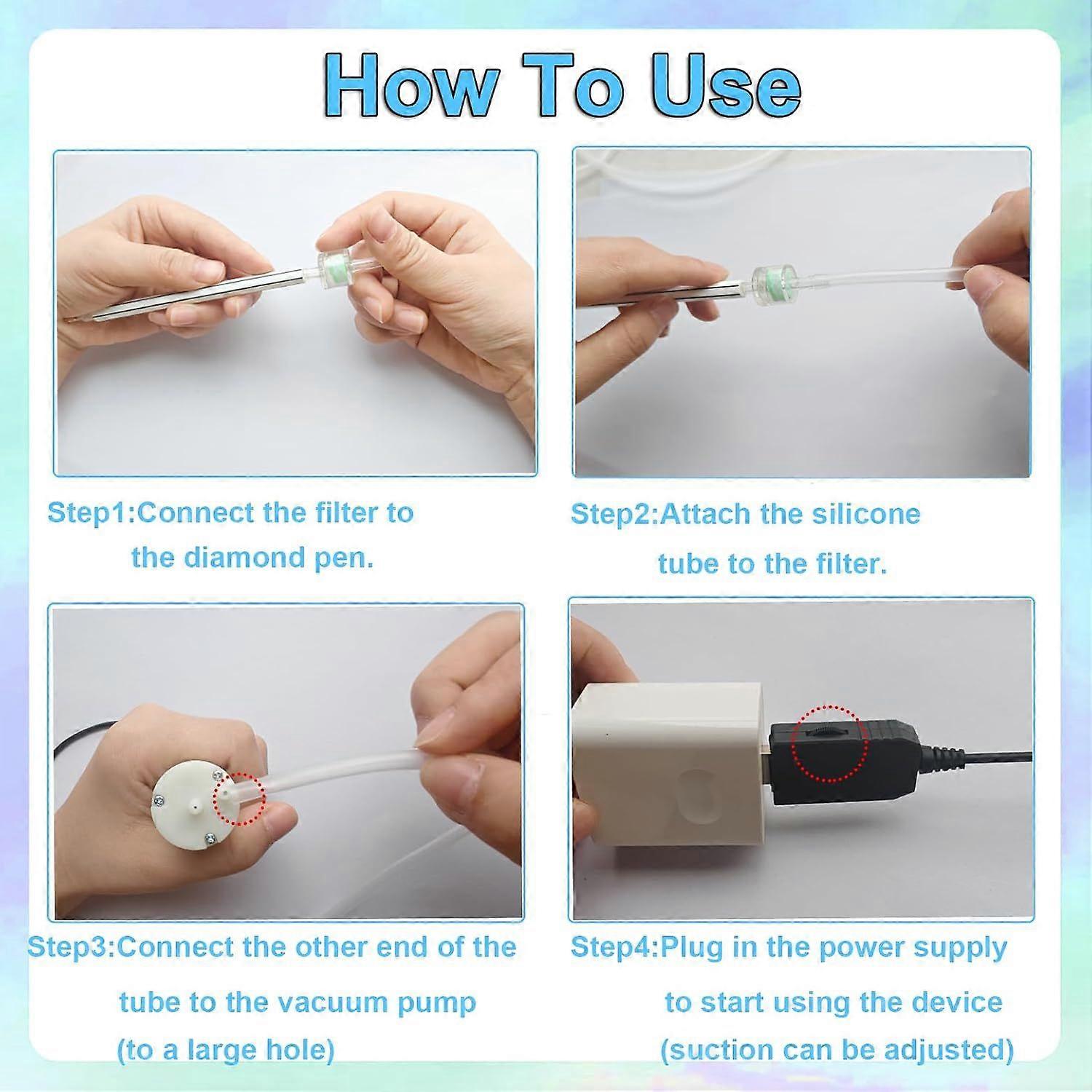 How To Use

Step1:Connect the filter to the diamond pen.

Step2:Attach the silicone tube to the filter.

Step3:Connect the other end of the tube to the vacuum pump (to a large hole)

Step4:Plug in the power supply to start using the device (suction can be adjusted)