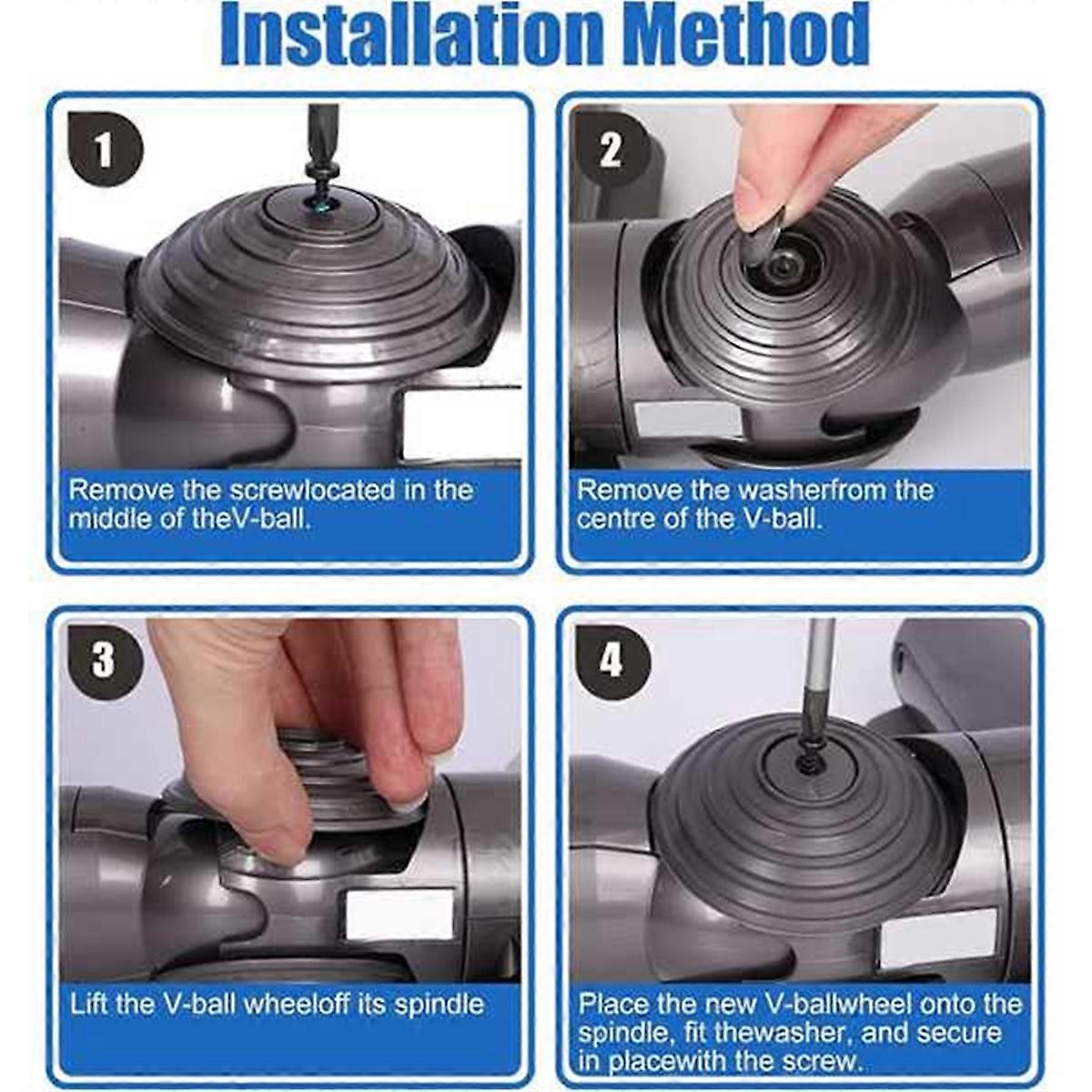 Installation Method

1

Remove the screwlocated in the middle of theV-ball.

2

Remove the washerfrom the centre of the V-ball.

3

Lift the V-ball wheeloff its spindle

4

Place the new V-ballwheel onto the spindle, fit thewasher, and secure in placewith the screw.