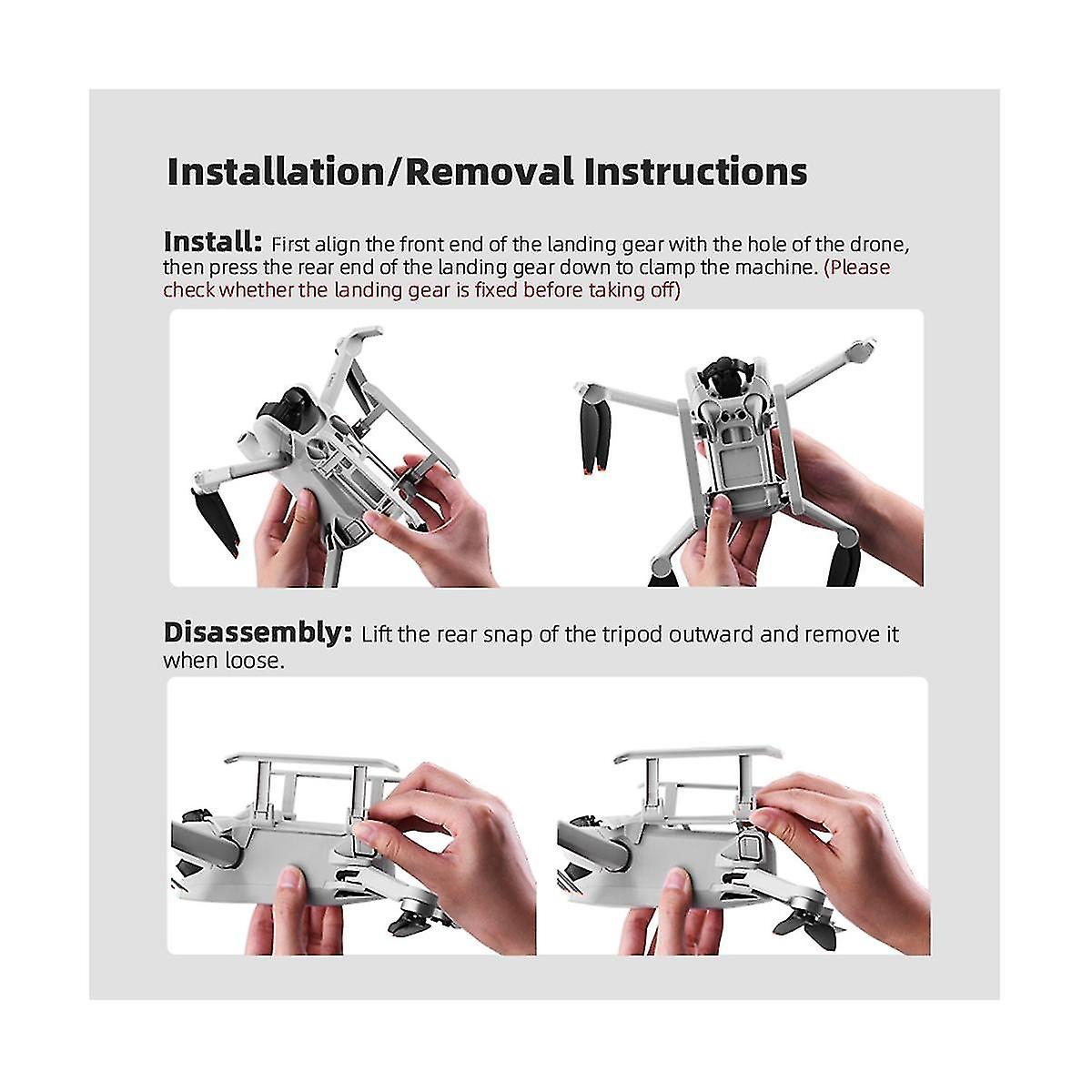 Installation/Removal Instructions

Install: First align the front end of the landing gear with the hole of the drone, then press the rear end of the landing gear down to clamp the machine. (Please check whether the landing gear is fixed before taking off)

Disassembly: Lift the rear snap of the tripod outward and remove it when loose.