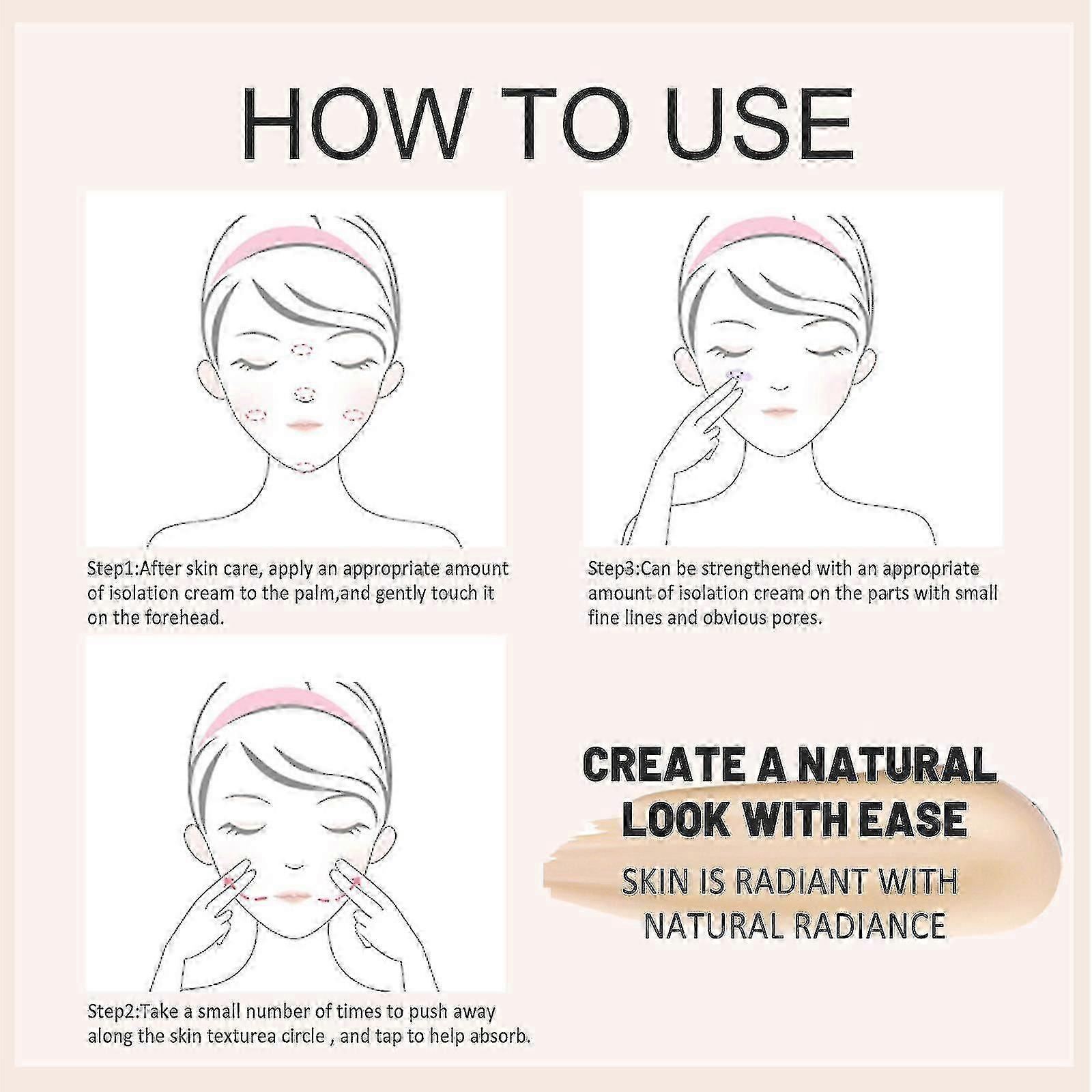 HOW TO USE

Step1:After skin care, apply an appropriate amount of isolation cream to the palm,and gently touch it on the forehead.

Step3:Can be strengthened with an appropriate amount of isolation cream on the parts with small fine lines and obvious pores.

Step2:Take a small number of times to push away along the skin texturea circle , and tap to help absorb.

CREATE A NATURAL LOOK WITH EASE

SKIN IS RADIANT WITH NATURAL RADIANCE