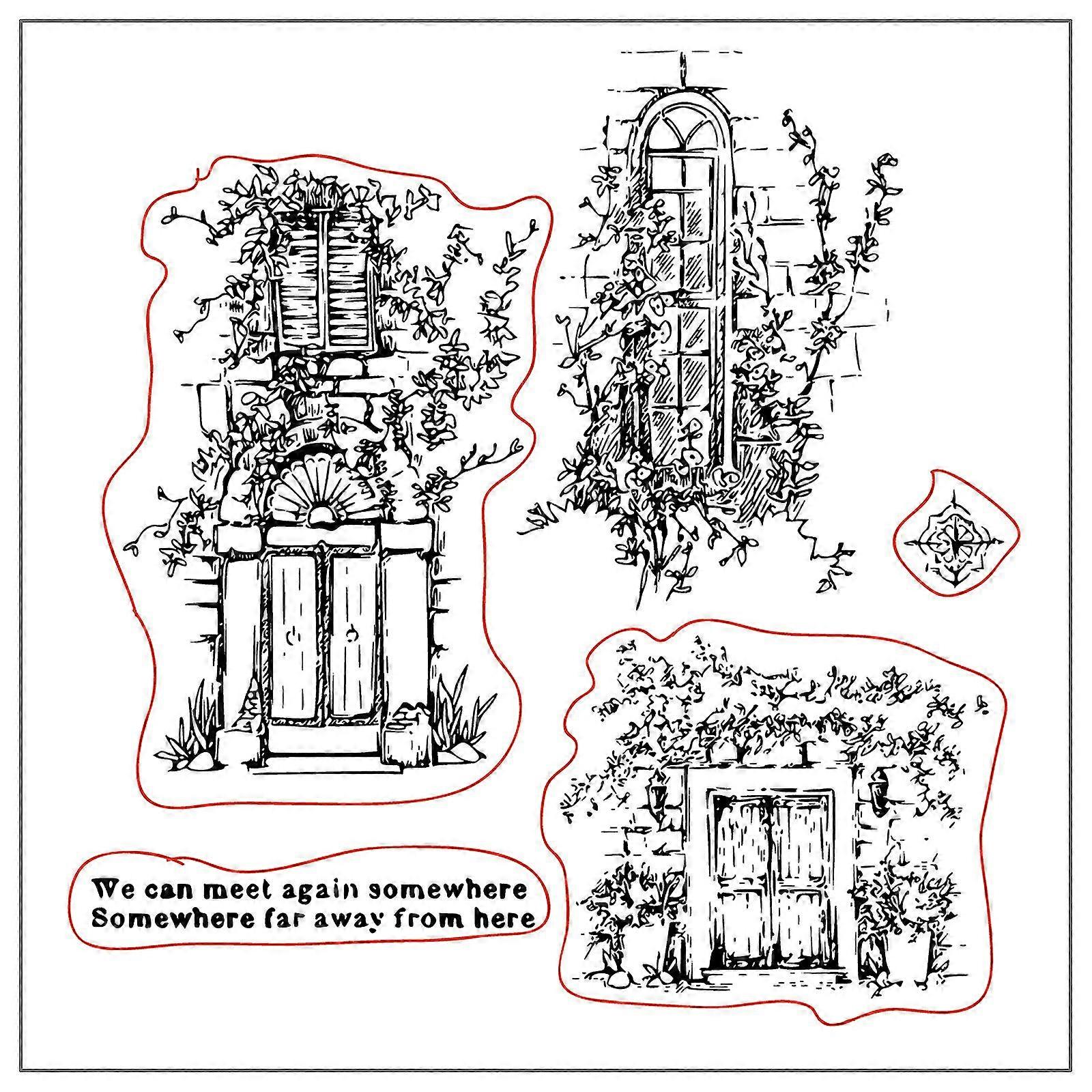 We can meet again somewhere
Somewhere far away from here