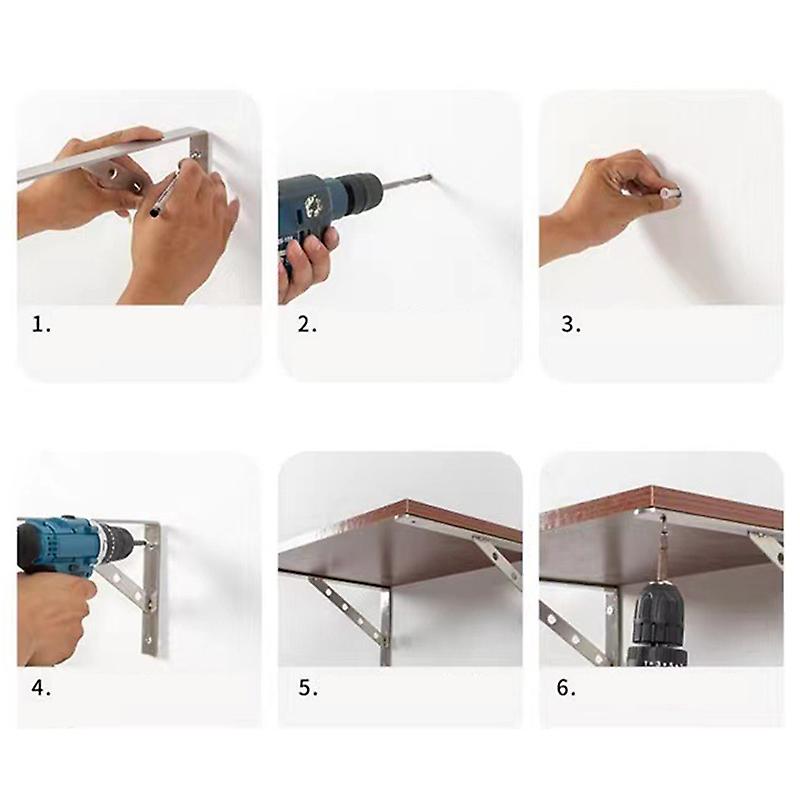 1.

2.

3.

4.

5.

6.