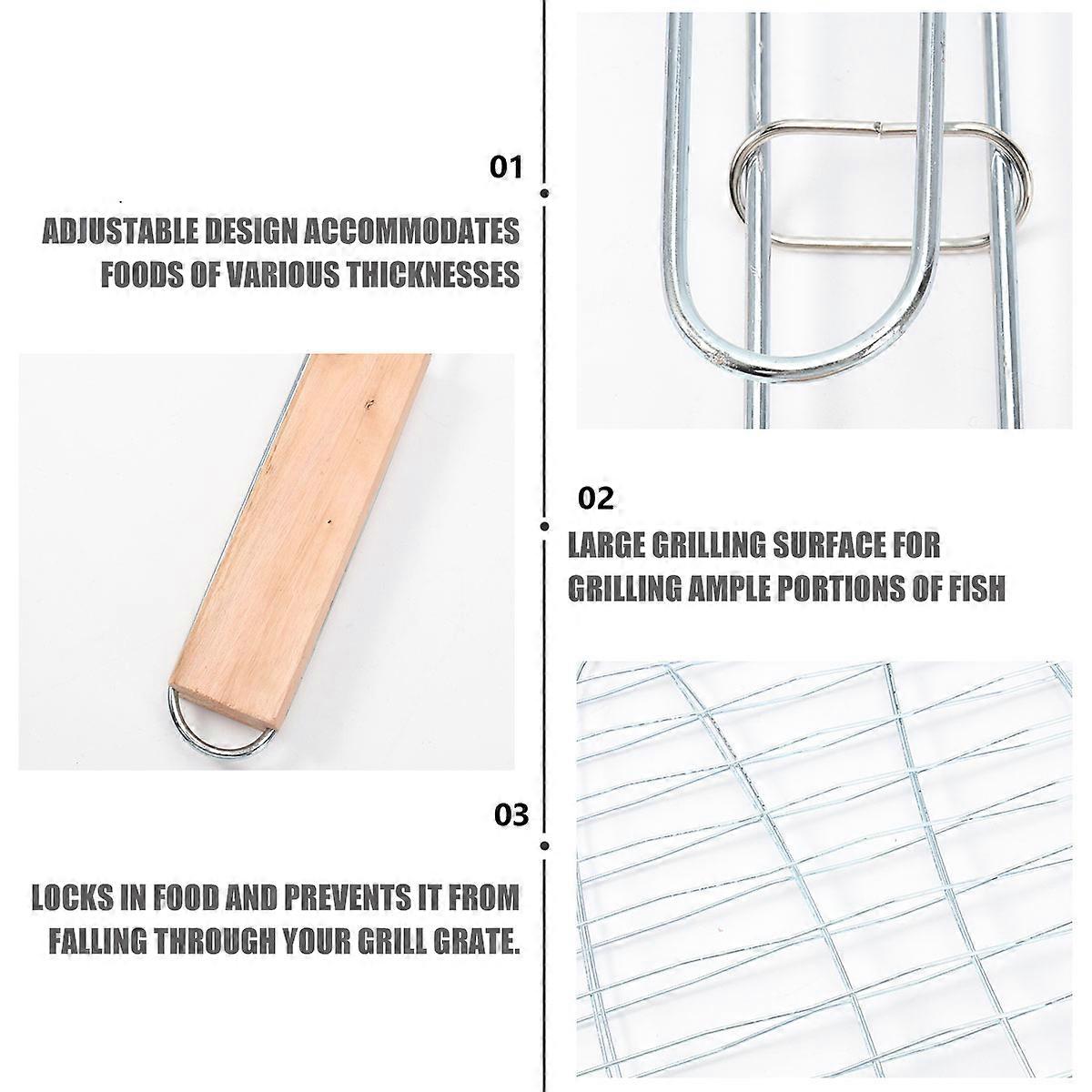 01

ADJUSTABLE DESIGN ACCOMMODATES FOODS OF VARIOUS THICKNESSES

02

LARGE GRILLING SURFACE FOR GRILLING AMPLE PORTIONS OF FISH

03

LOCKS IN FOOD AND PREVENTS IT FROM FALLING THROUGH YOUR GRILL GRATE.