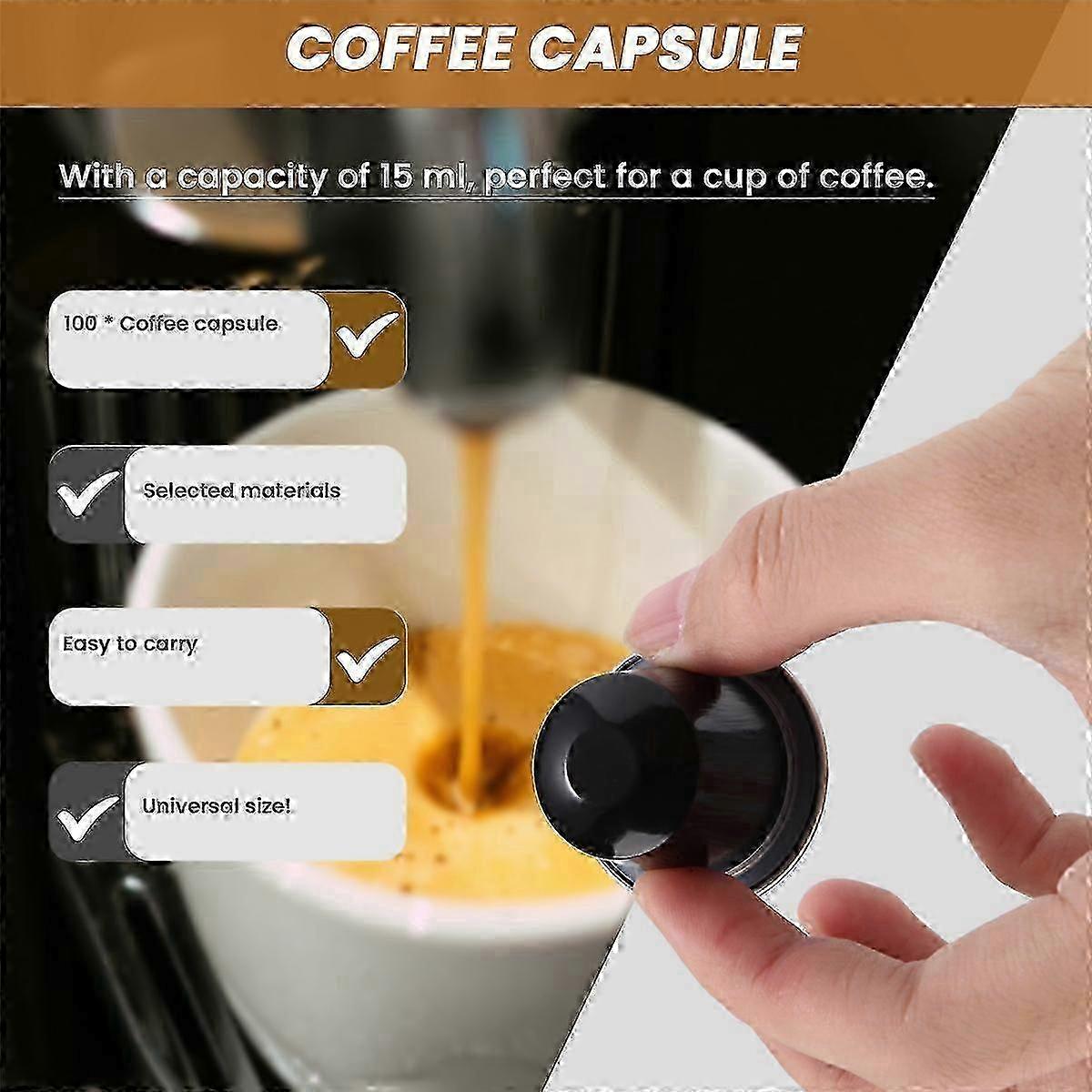 COFFEE CAPSULE

With a capacity of 15 ml, perfect for a cup of coffee.

100 * Coffee capsule

Selected materials

Easy to carry

Universal size!