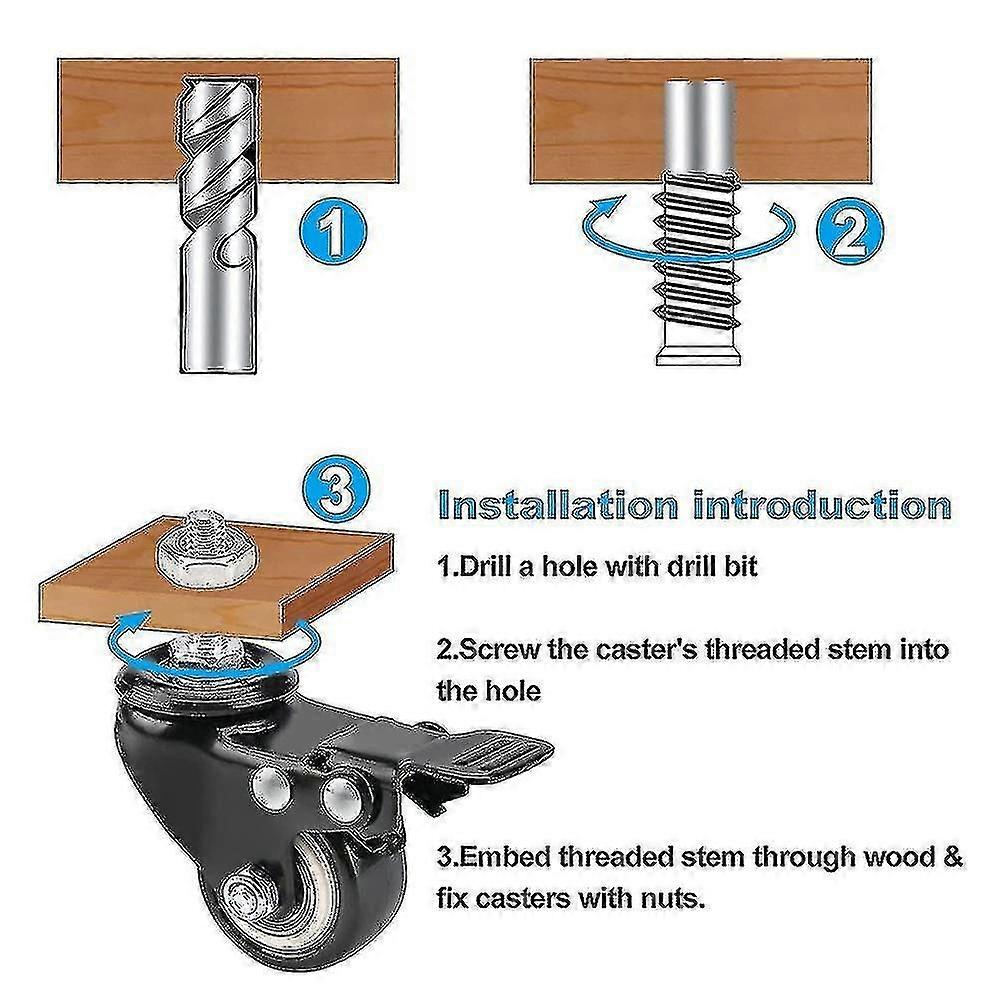 1

2

3

Installation introduction

1.Drill a hole with drill bit

2.Screw the caster's threaded stem into the hole

3.Embed threaded stem through wood & fix casters with nuts.