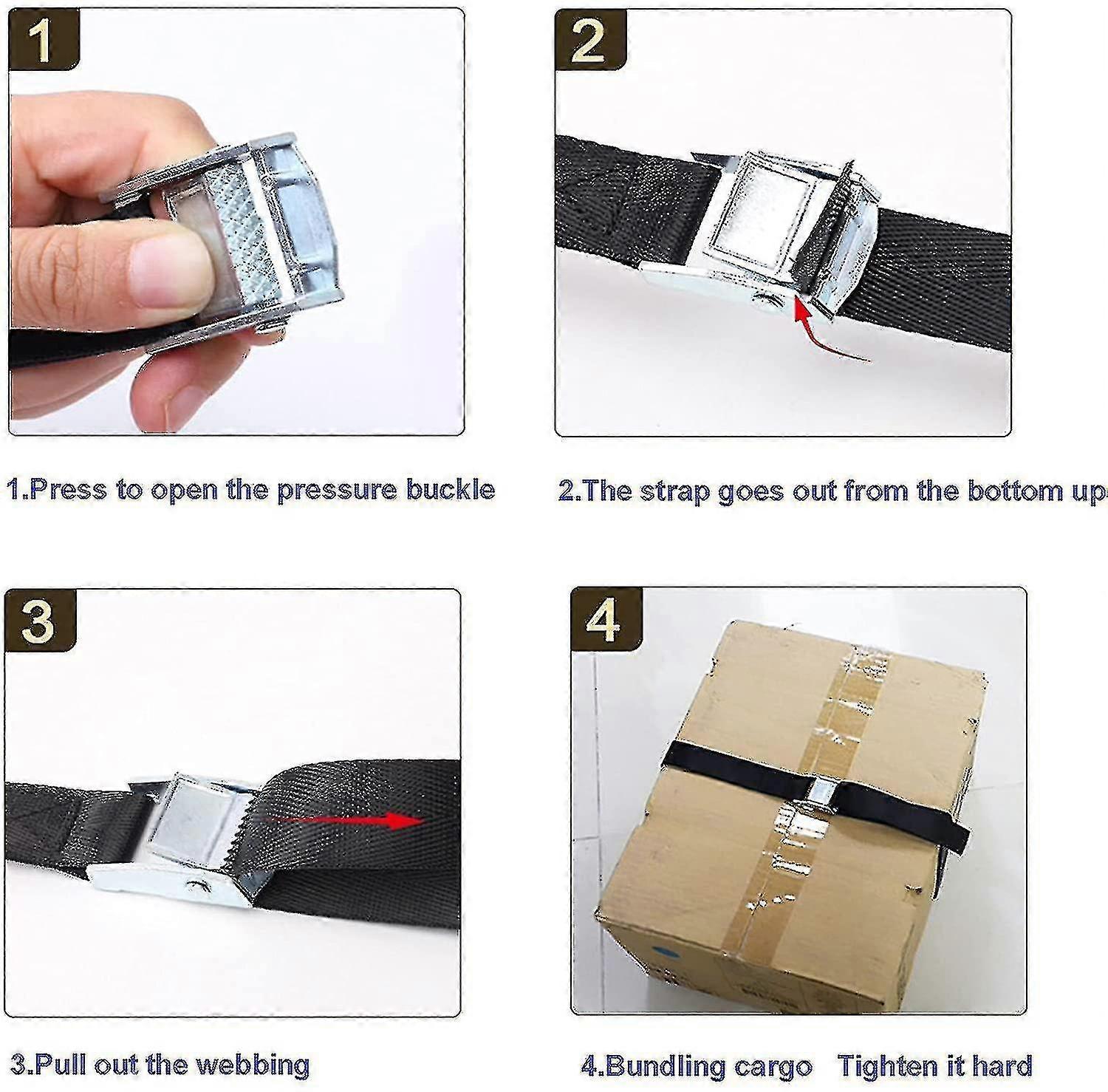 1

2

1.Press to open the pressure buckle

2.The strap goes out from the bottom up

3

4

3.Pull out the webbing

4.Bundling cargo Tighten it hard