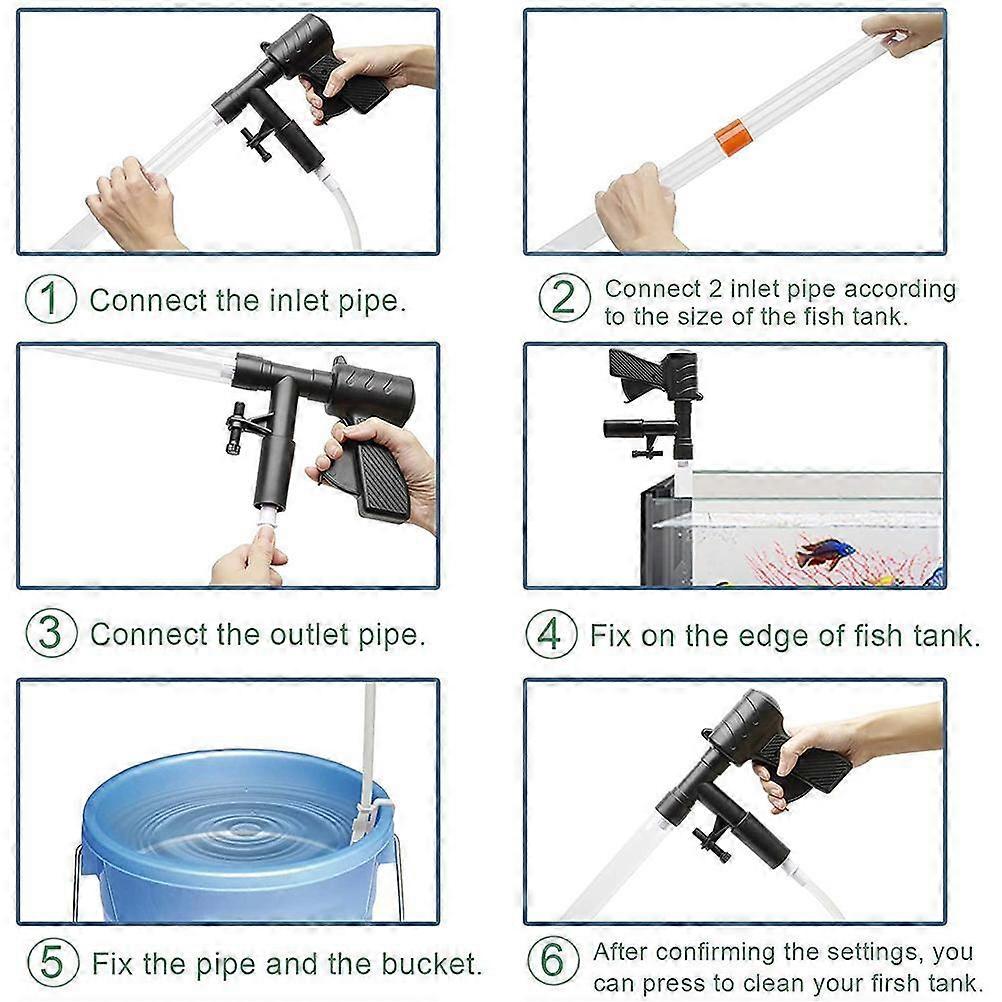 1 Connect the inlet pipe.

2 Connect 2 inlet pipe according to the size of the fish tank.

3 Connect the outlet pipe.

4 Fix on the edge of fish tank.

5 Fix the pipe and the bucket.

6 After confirming the settings, you can press to clean your firsh tank.