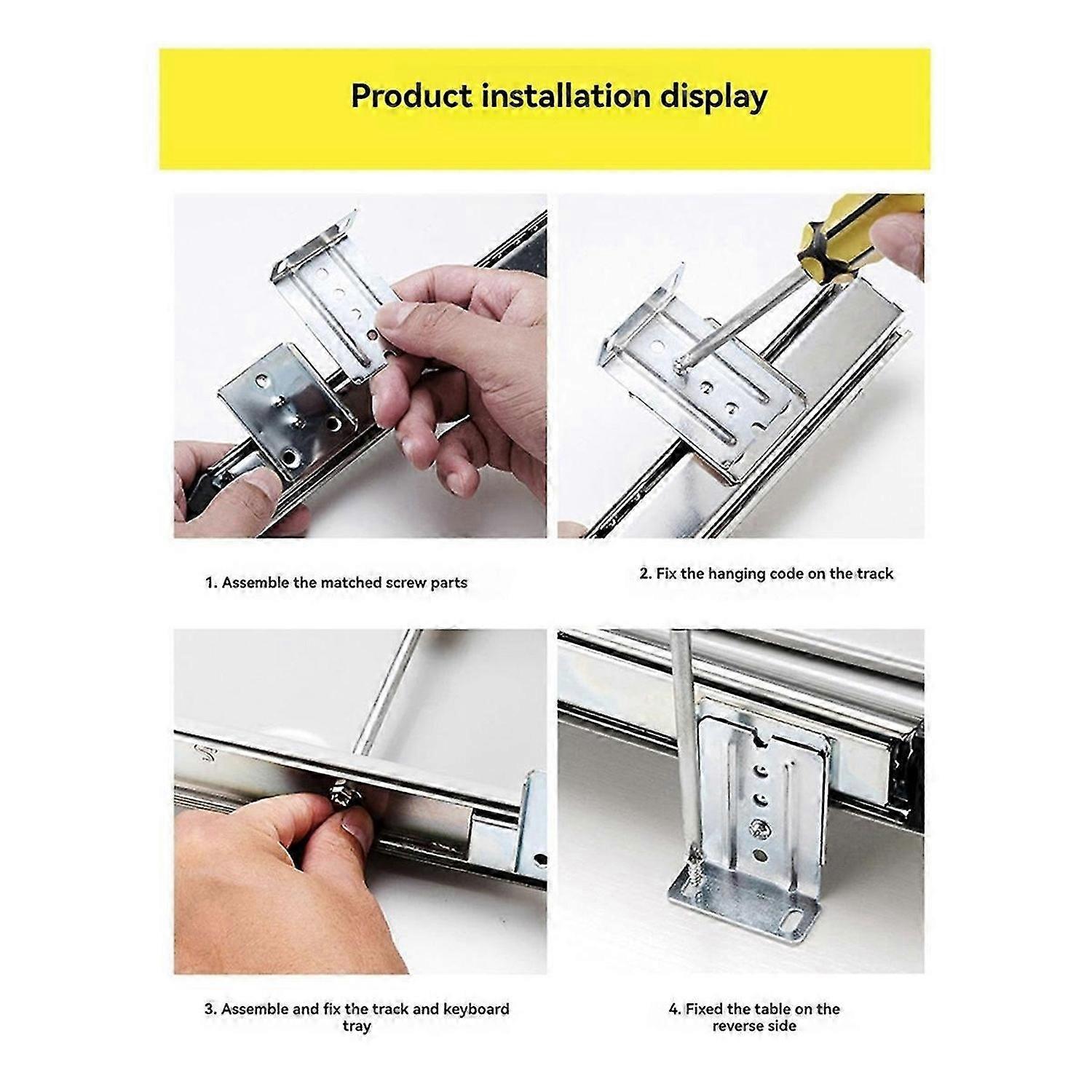 Product installation display

1. Assemble the matched screw parts

2. Fix the hanging code on the track

3. Assemble and fix the track and keyboard tray

4. Fixed the table on the reverse side