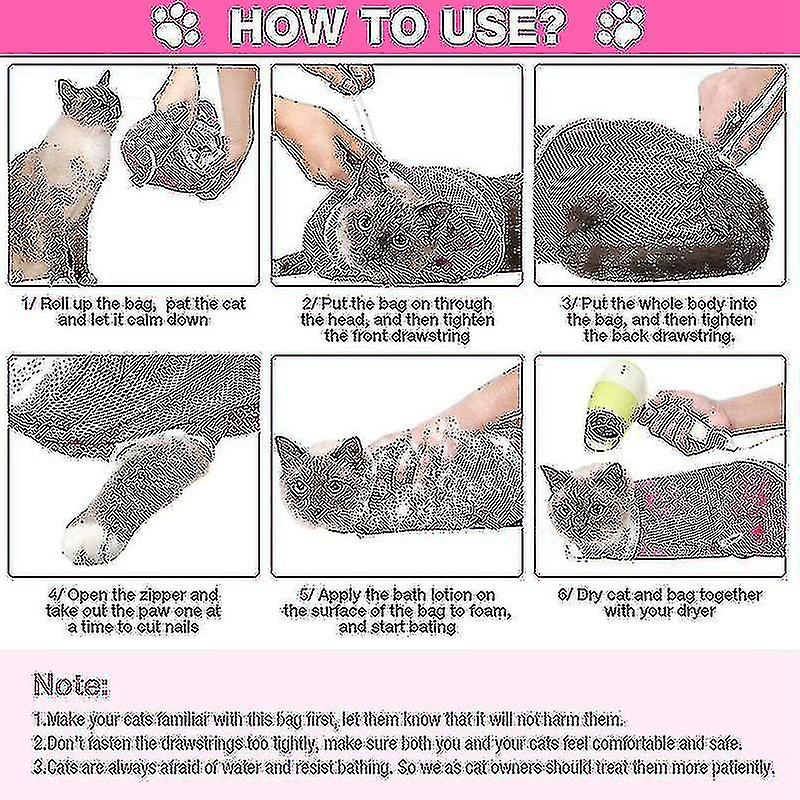 HOW TO USE?

1/ Roll up the bag, pat the cat and let it calm down

2/ Put the bag on through the head, and then tighten the front drawstring

3/ Put the whole body into the bag, and then tighten the back drawstring.

4/ Open the zipper and take out the paw one at a time to cut nails

5/ Apply the bath lotion on the surface of the bag to foam, and start bating

6/ Dry cat and bag together with your dryer

Note:

1.Make your cats familiar with this bag first, let them know that it will not harm them.
2.Don't fasten the drawstrings too tightly, make sure both you and your cats feel comfortable and safe.
3.Cats are always afraid of water and resist bathing. So we as cat owners should treat them more patiently.