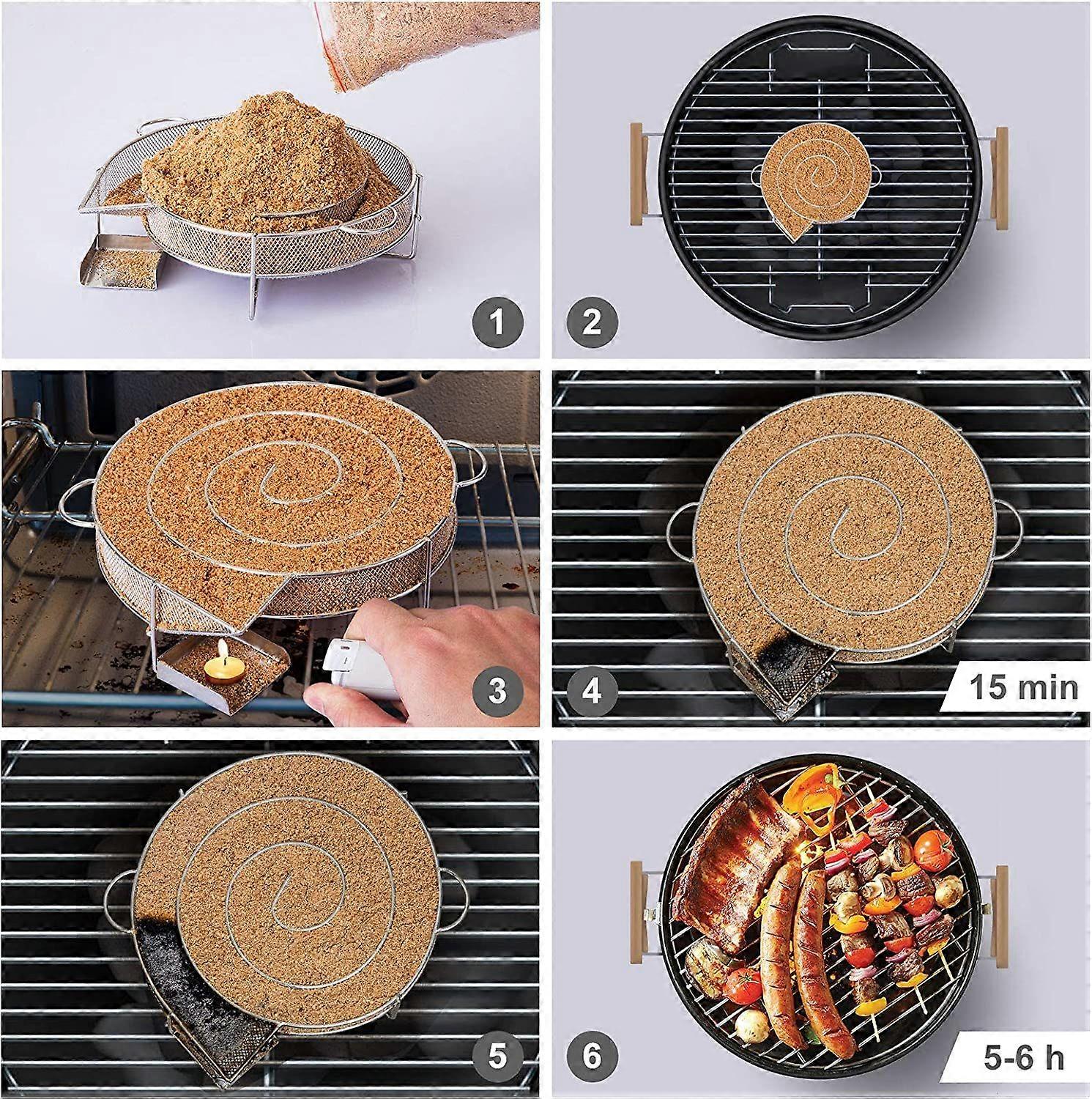 1

2

3

4

15 min

5

6

5-6 h