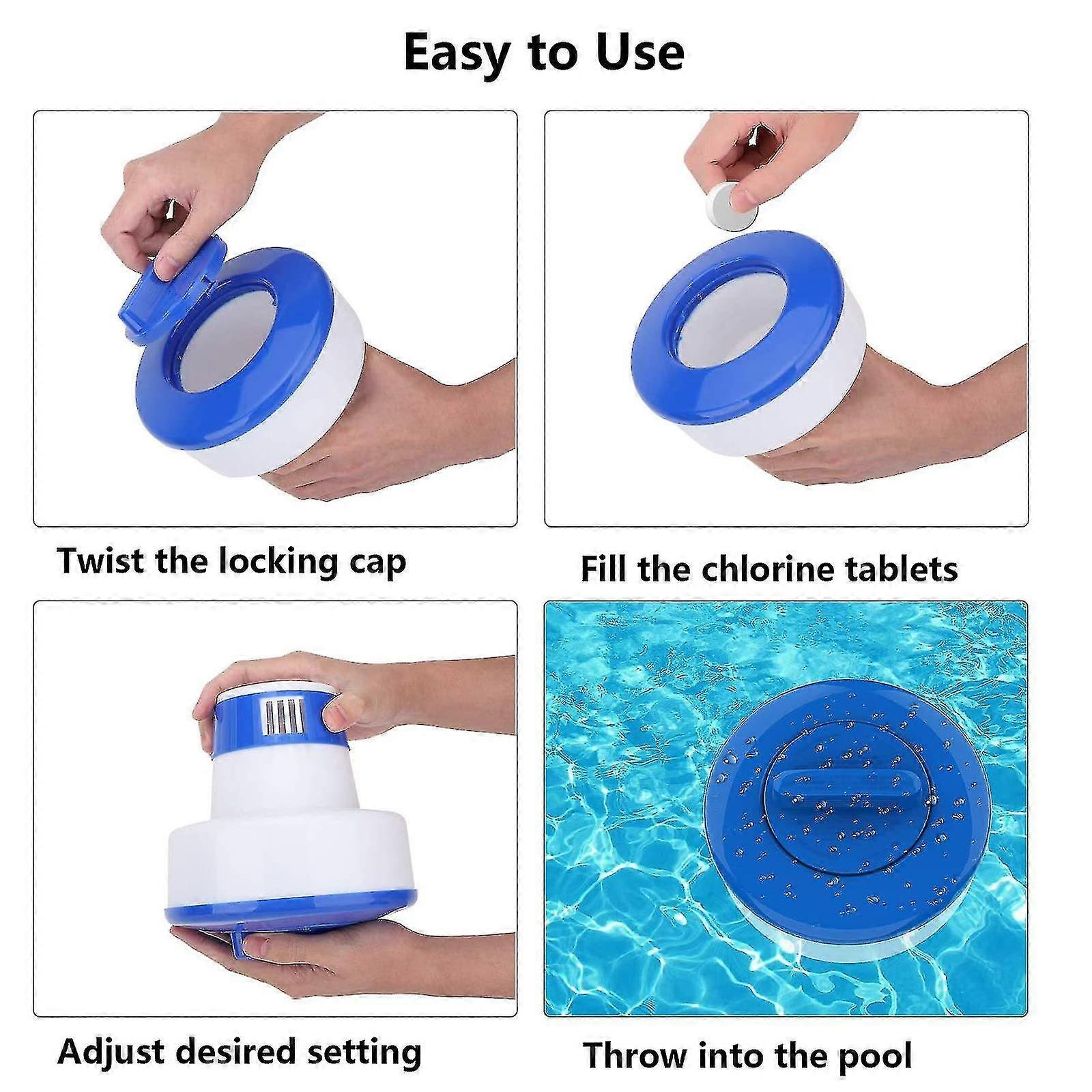 Easy to Use

Twist the locking cap

Fill the chlorine tablets

Adjust desired setting

Throw into the pool