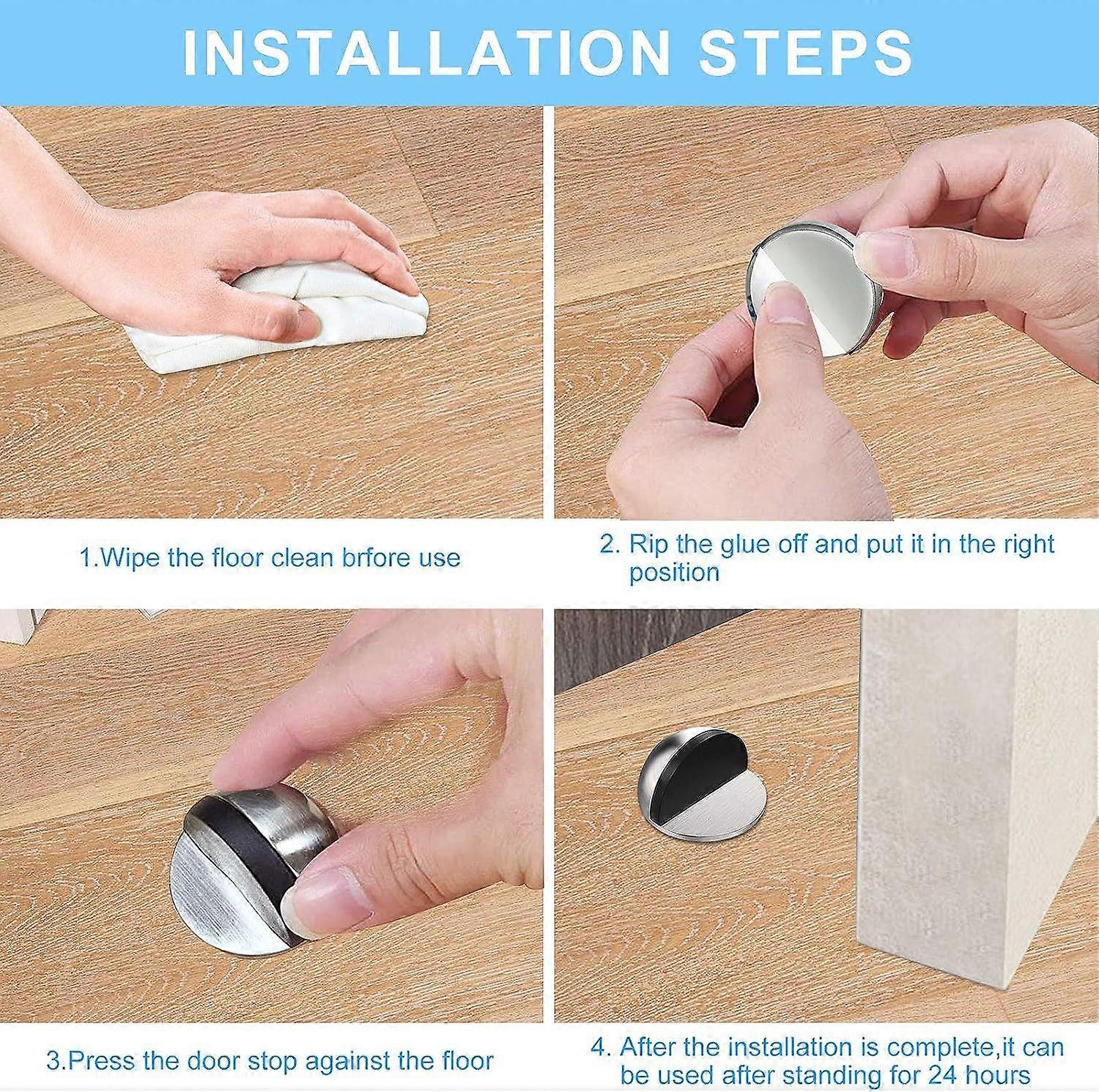 INSTALLATION STEPS

1.Wipe the floor clean brfore use

2. Rip the glue off and put it in the right position

3.Press the door stop against the floor

4. After the installation is complete,it can be used after standing for 24 hours