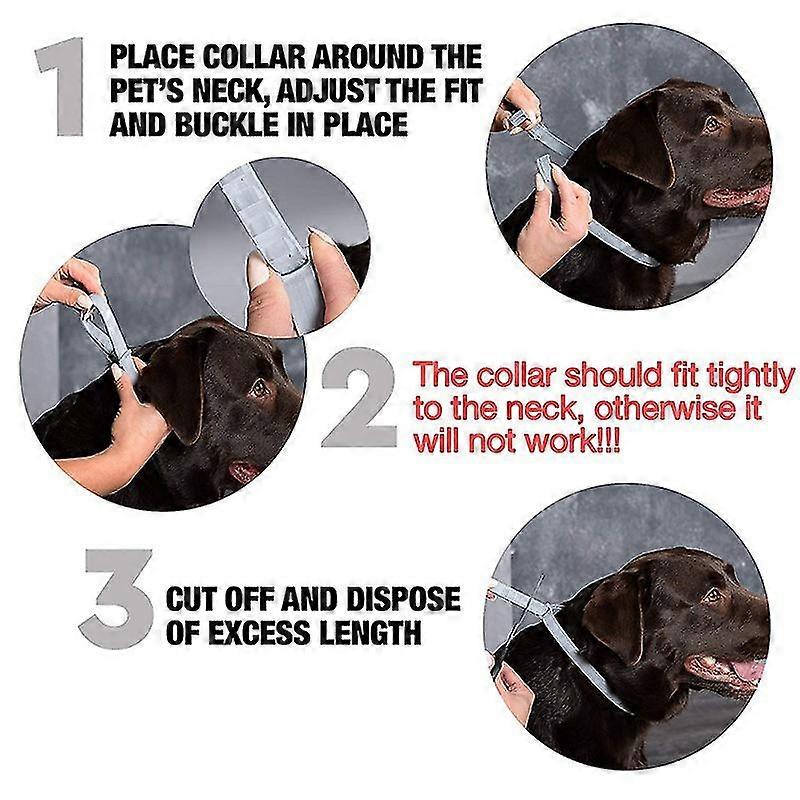 1 PLACE COLLAR AROUND THE PET'S NECK, ADJUST THE FIT AND BUCKLE IN PLACE

2 The collar should fit tightly to the neck, otherwise it will not work!!!

3 CUT OFF AND DISPOSE OF EXCESS LENGTH