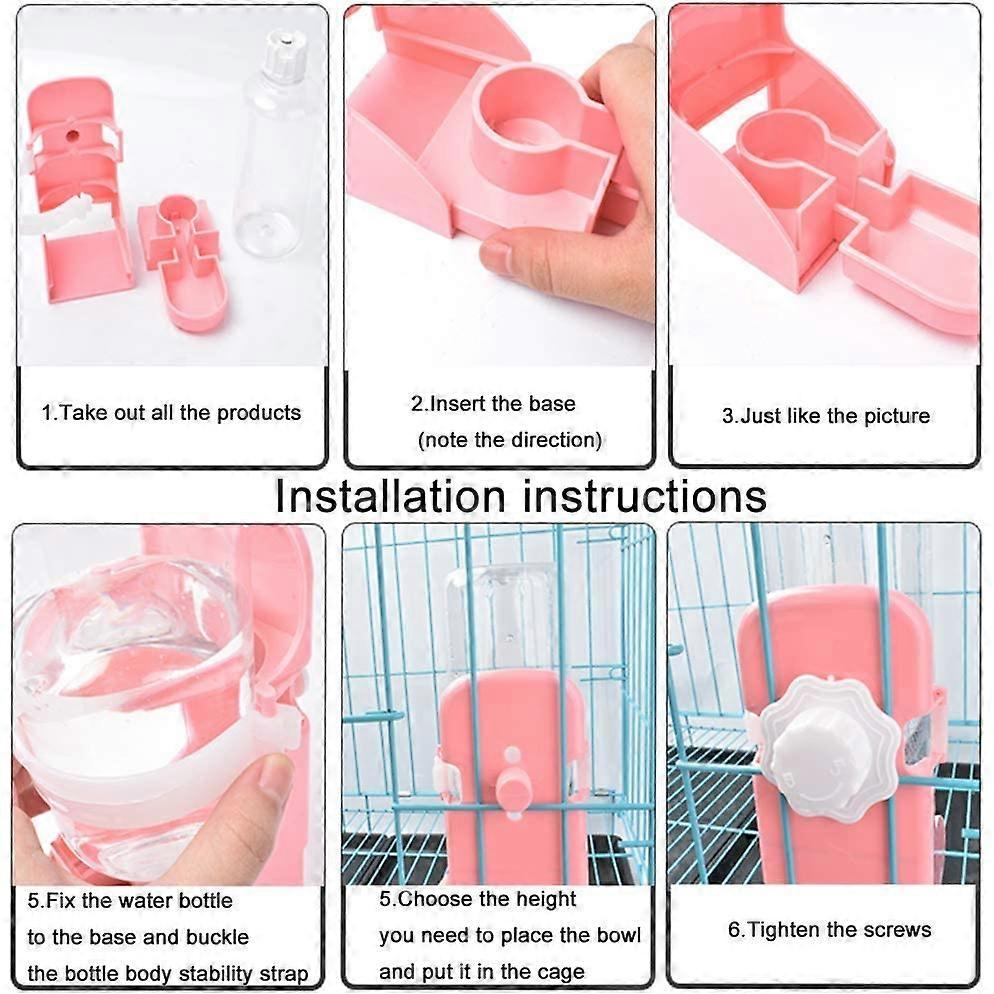 1.Take out all the products

2.Insert the base
(note the direction)

3.Just like the picture

Installation instructions

5.Fix the water bottle to the base and buckle the bottle body stability strap

5.Choose the height you need to place the bowl and put it in the cage

6.Tighten the screws