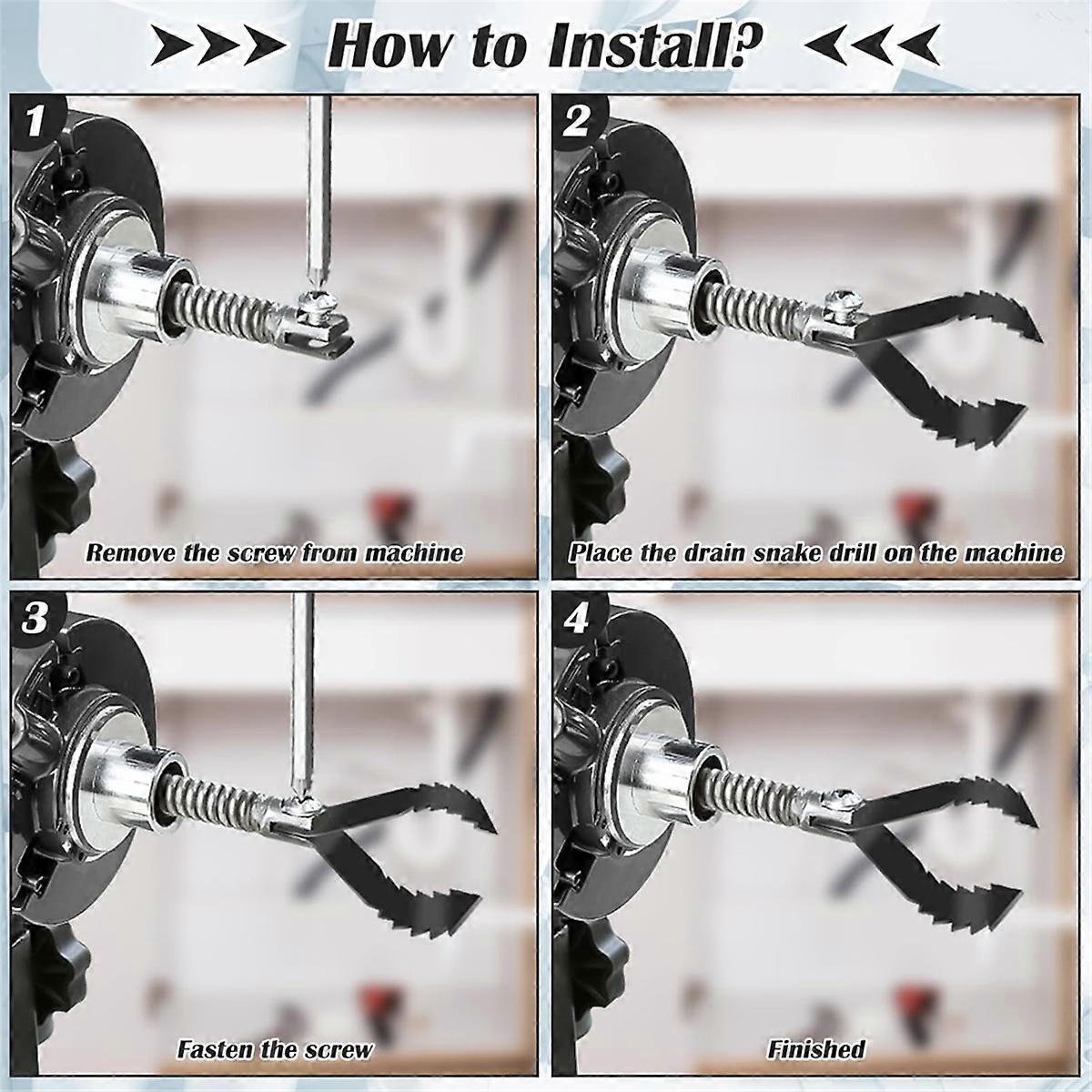 How to Install?

1
Remove the screw from machine

2
Place the drain snake drill on the machine

3
Fasten the screw

4
Finished