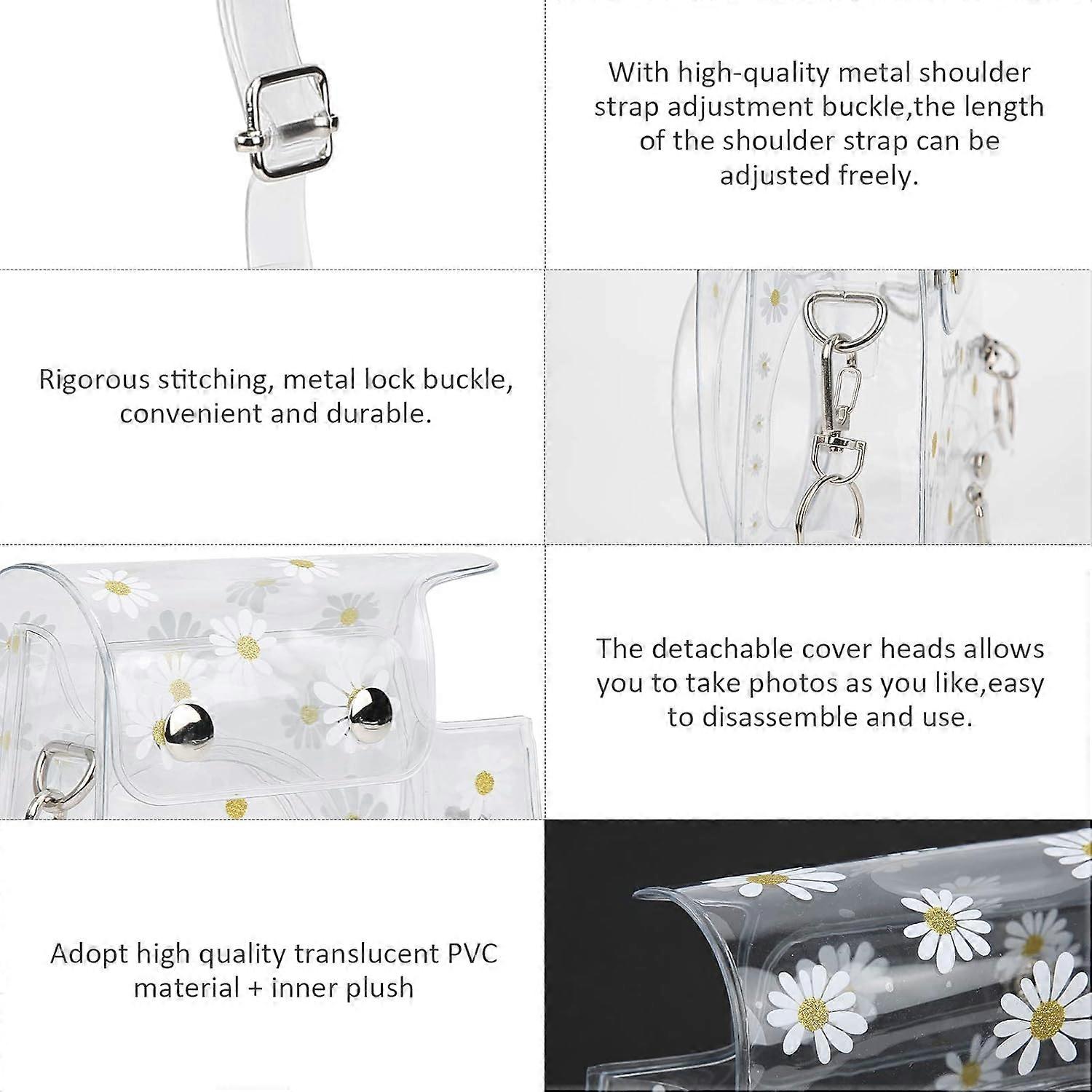 With high-quality metal shoulder strap adjustment buckle,the length of the shoulder strap can be adjusted freely.

Rigorous stitching, metal lock buckle, convenient and durable.

The detachable cover heads allows you to take photos as you like,easy to disassemble and use.

Adopt high quality translucent PVC material + inner plush