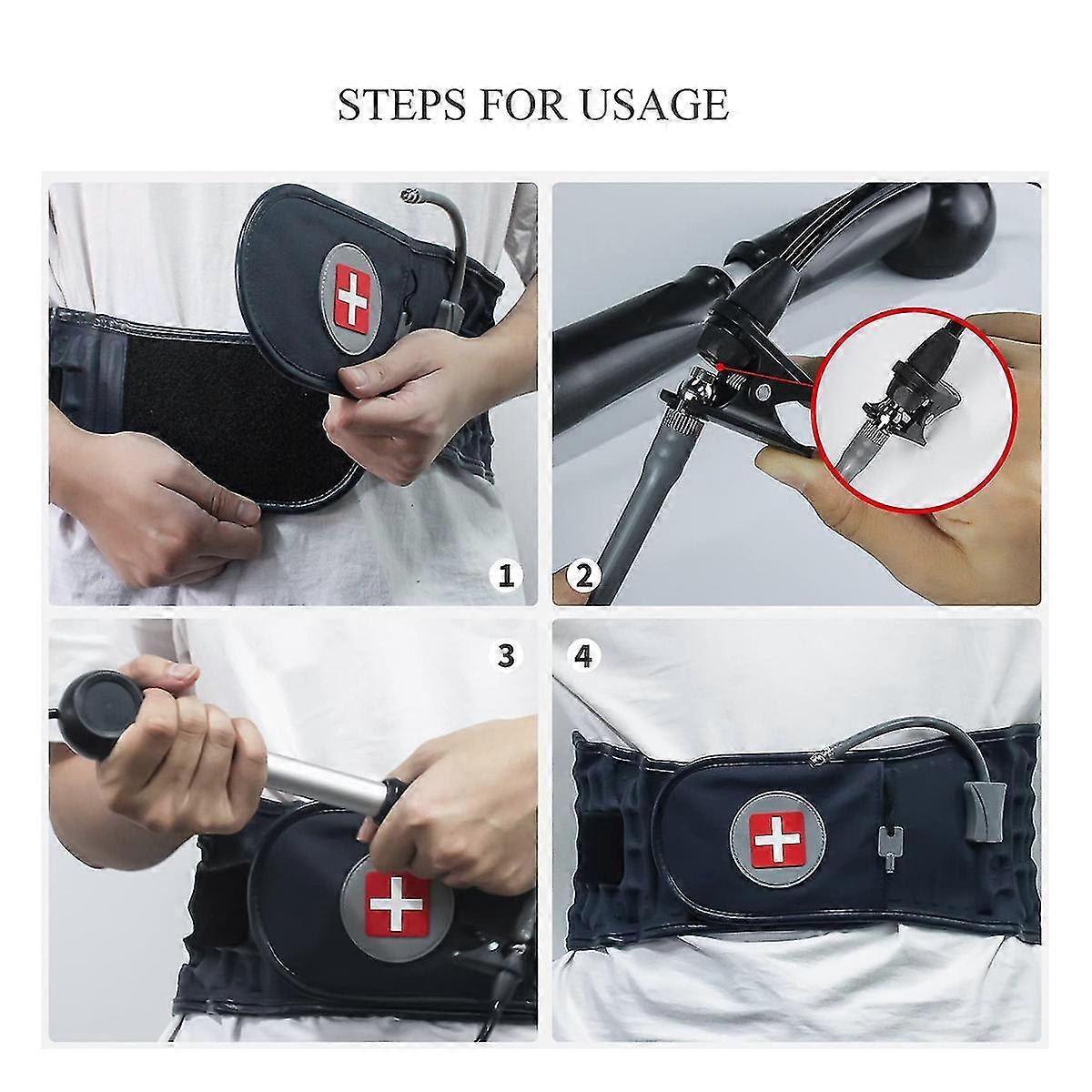 STEPS FOR USAGE

1

2

3

4