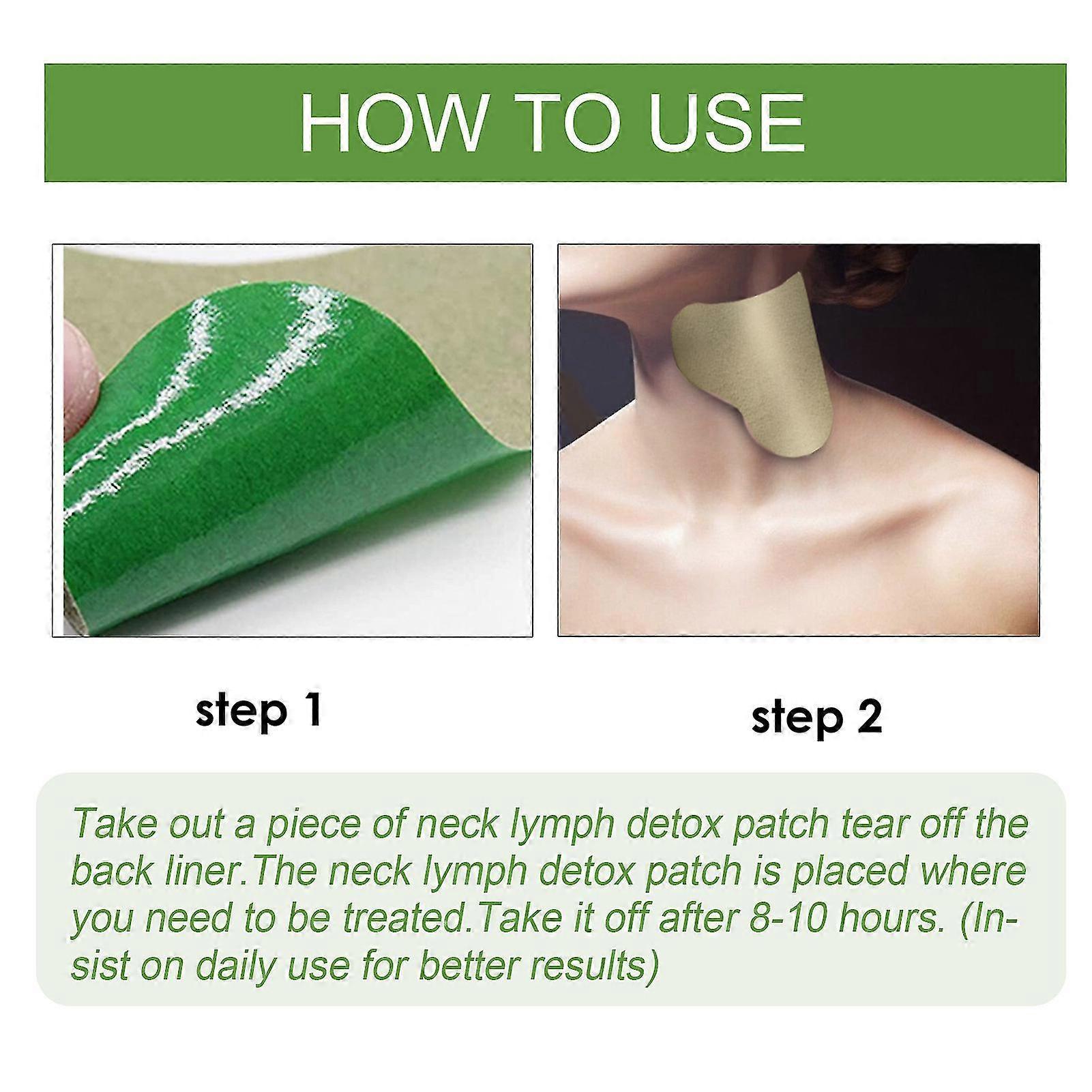 HOW TO USE

step 1

step 2

Take out a piece of neck lymph detox patch tear off the back liner.The neck lymph detox patch is placed where you need to be treated.Take it off after 8-10 hours. (Insist on daily use for better results)