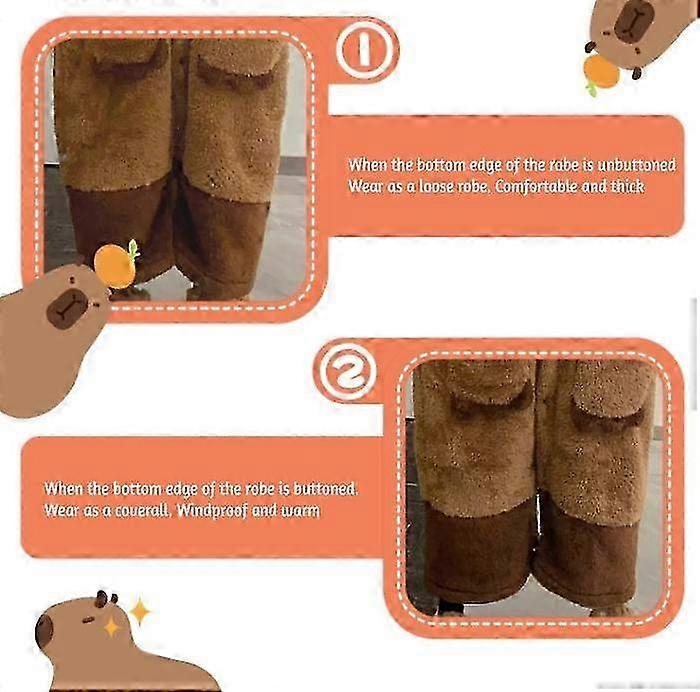 1

When the bottom edge of the robe is unbuttoned
Wear as a loose robe. Comfortable and thick

2

When the bottom edge of the robe is buttoned.
Wear as a coverall. Windproof and warm