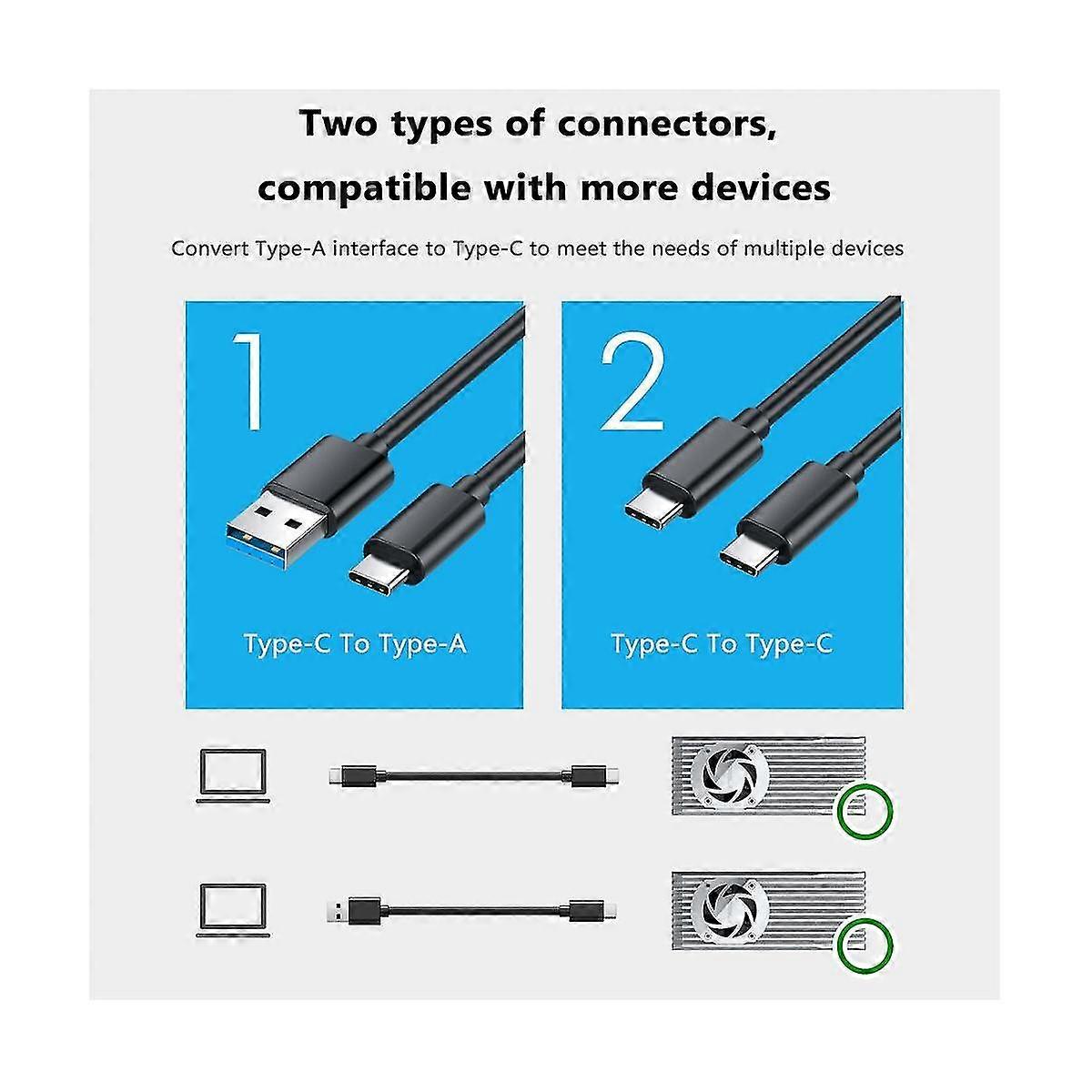 Two types of connectors, compatible with more devices

Convert Type-A interface to Type-C to meet the needs of multiple devices

1

Type-C To Type-A

2

Type-C To Type-C