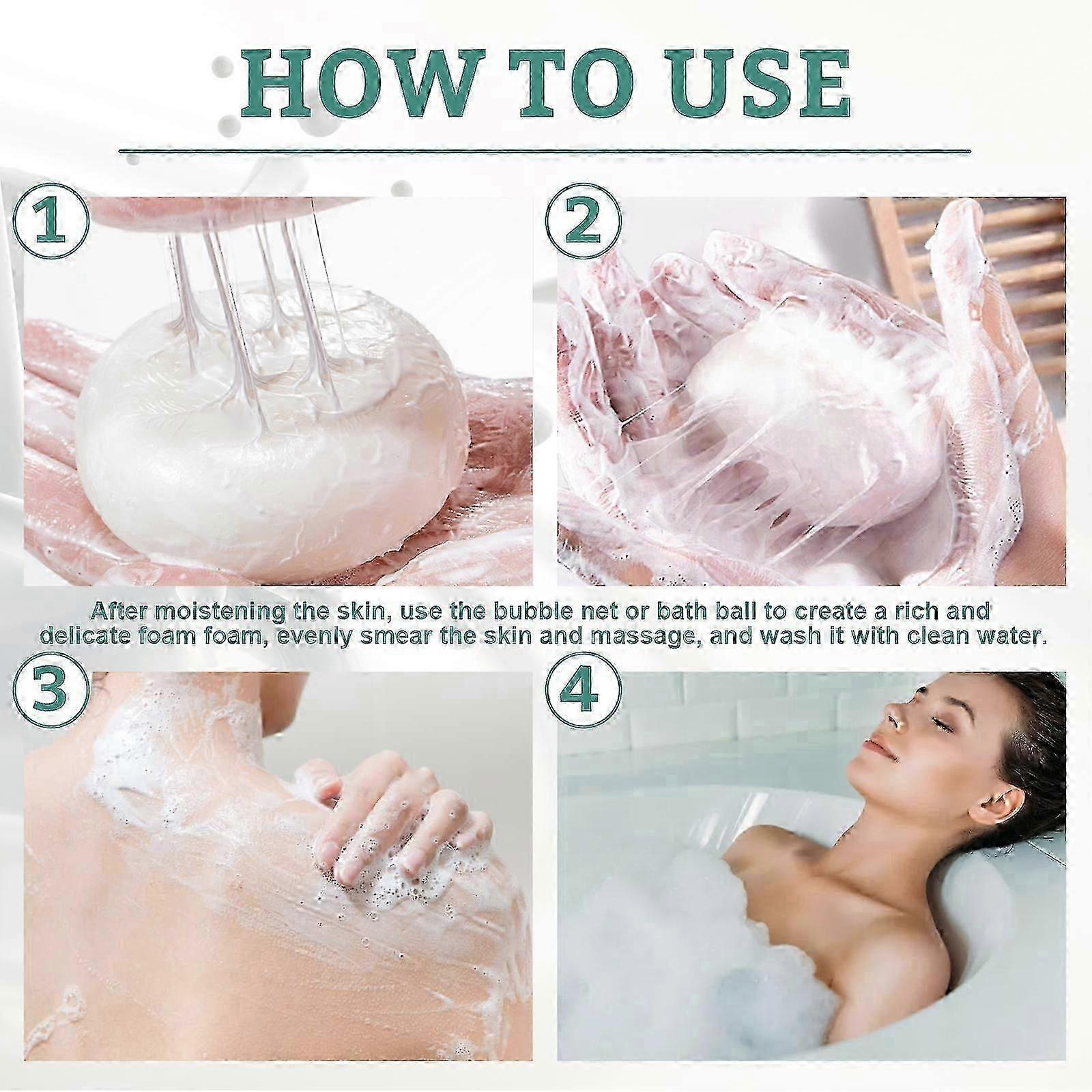 HOW TO USE

1

2

After moistening the skin, use the bubble net or bath ball to create a rich and delicate foam foam, evenly smear the skin and massage, and wash it with clean water.

3

4