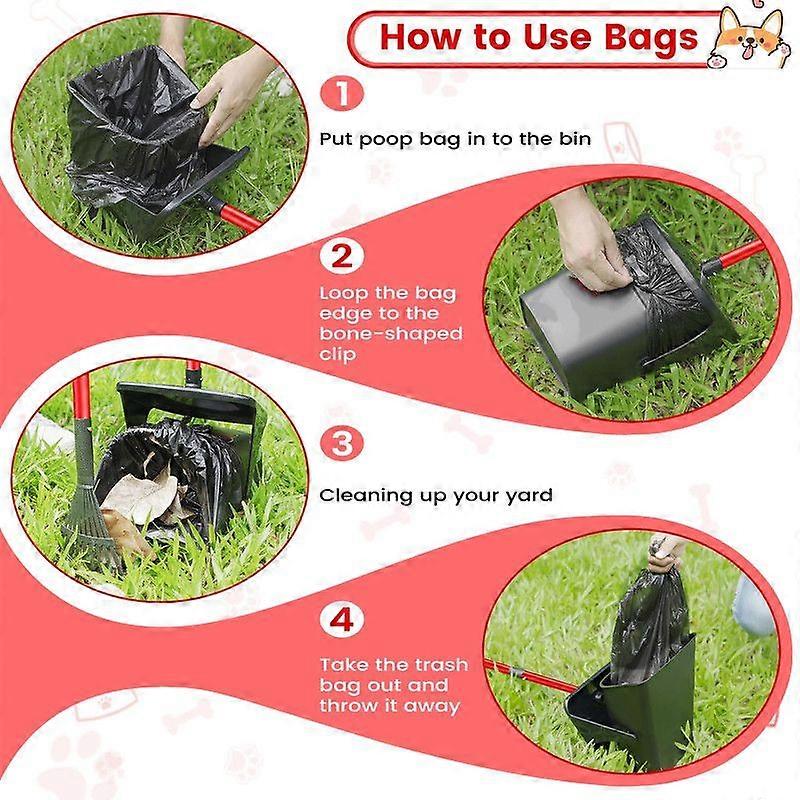 How to Use Bags

1

Put poop bag in to the bin

2

Loop the bag edge to the bone-shaped clip

3

Cleaning up your yard

4

Take the trash bag out and throw it away