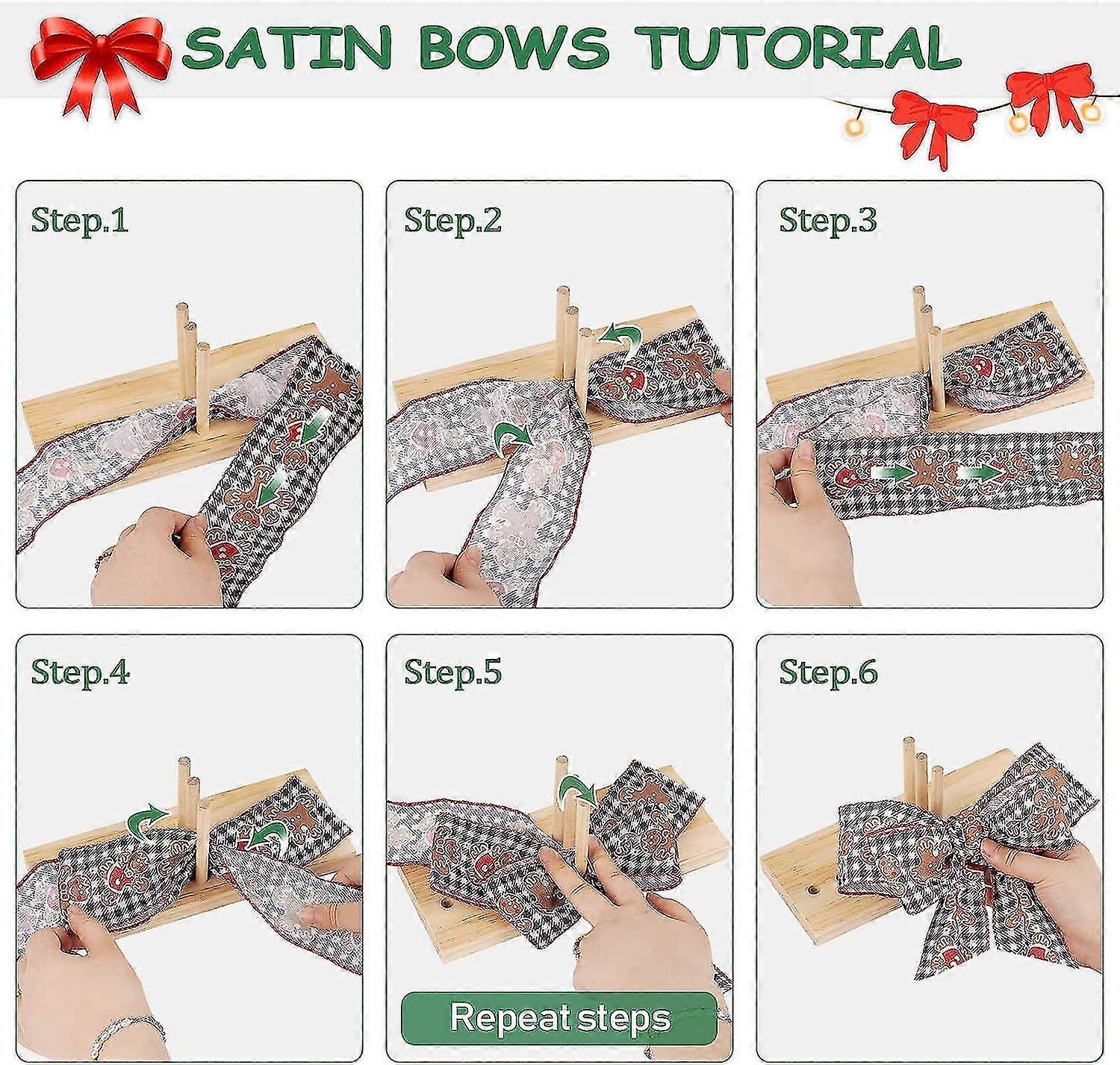 SATIN BOWS TUTORIAL

Step.1

Step.2

Step.3

Step.4

Step.5

Repeat steps

Step.6