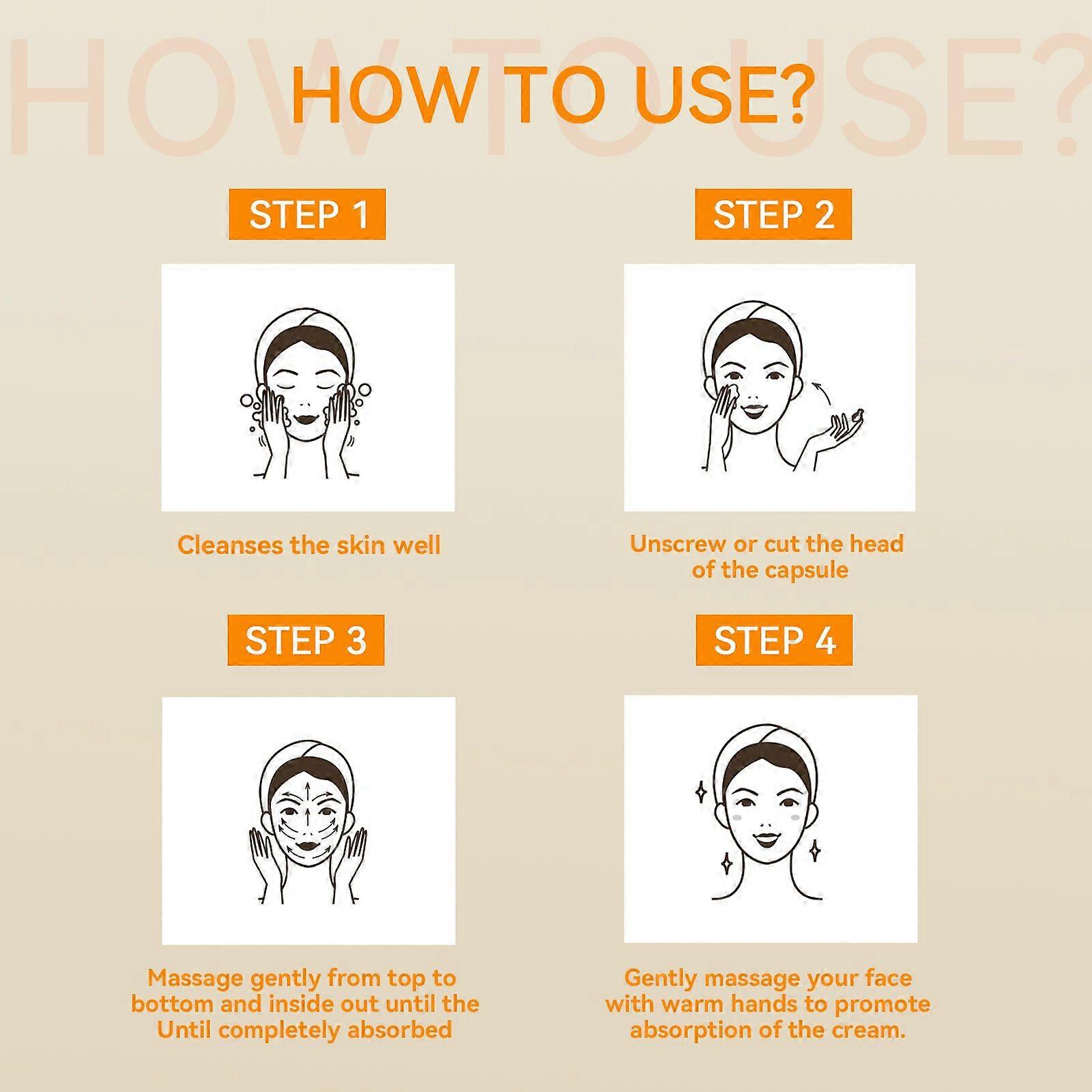 HOW TO USE?

HOW TO USE?

STEP 1

Cleanses the skin well

STEP 2

Unscrew or cut the head of the capsule

STEP 3

Massage gently from top to bottom and inside out until the Until completely absorbed

STEP 4

Gently massage your face with warm hands to promote absorption of the cream.