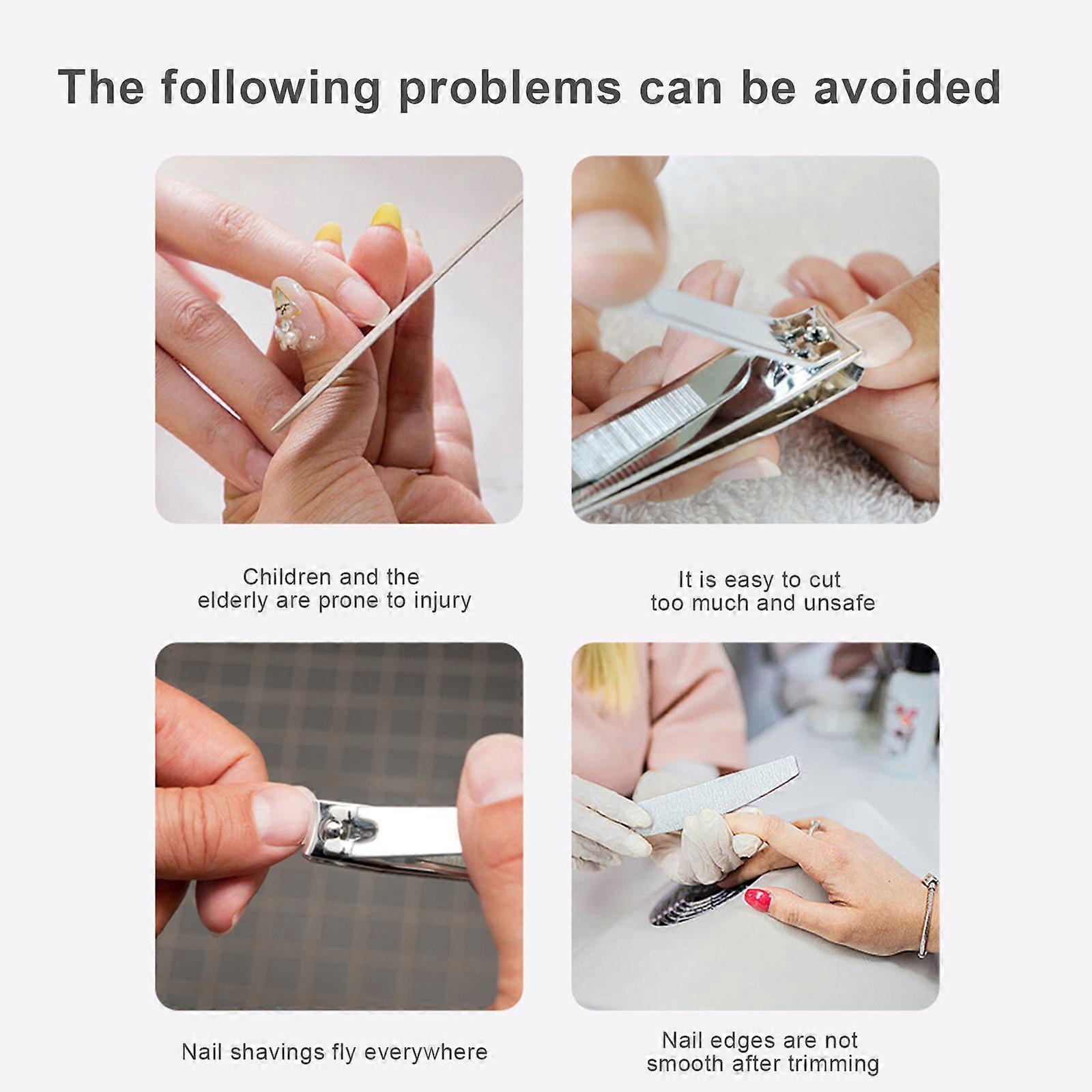 The following problems can be avoided

Children and the elderly are prone to injury

It is easy to cut too much and unsafe

Nail shavings fly everywhere

Nail edges are not smooth after trimming