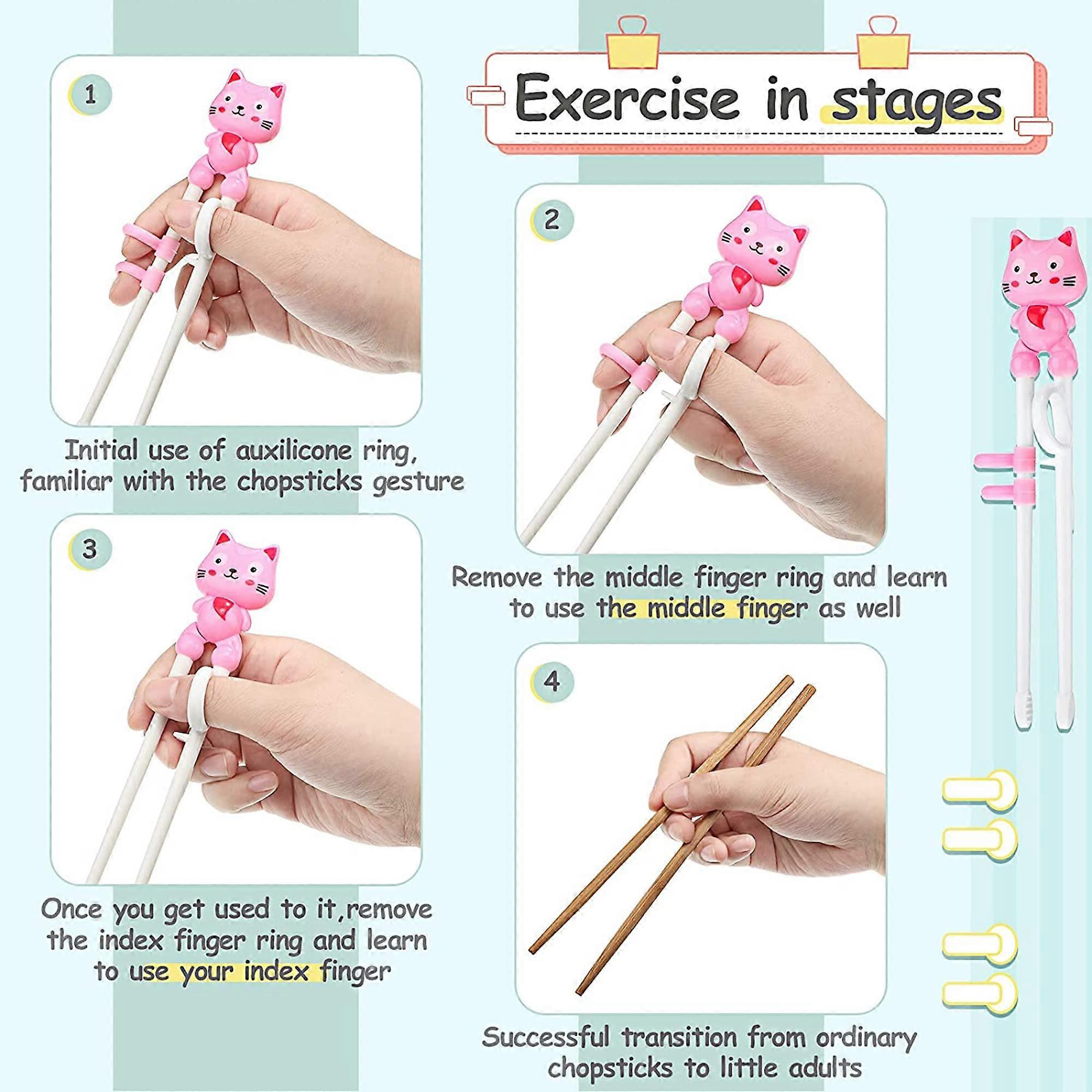 Exercise in stages

1

Initial use of auxilicone ring, familiar with the chopsticks gesture

2

Remove the middle finger ring and learn to use the middle finger as well

3

Once you get used to it,remove the index finger ring and learn to use your index finger

4

Successful transition from ordinary chopsticks to little adults