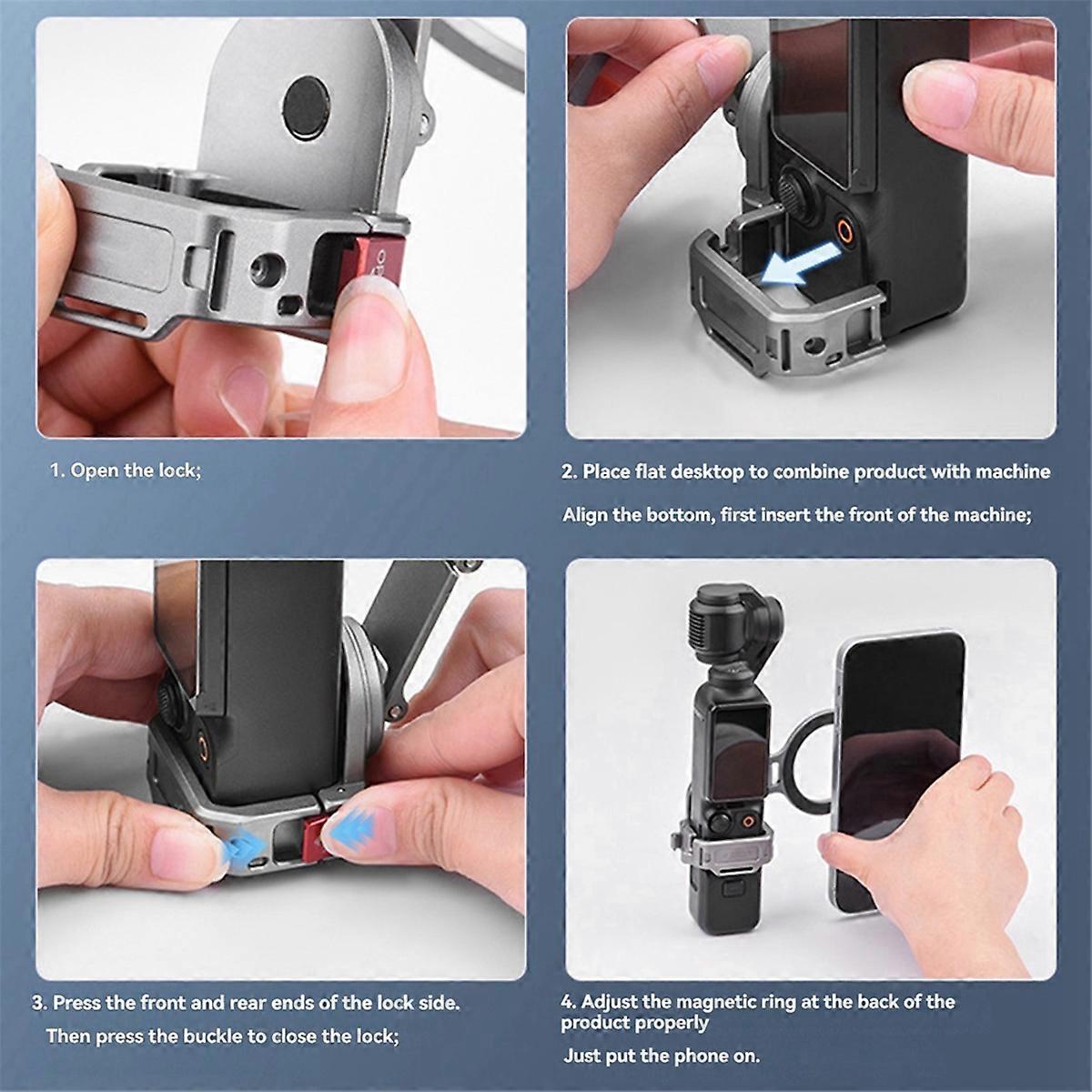 1. Open the lock;

2. Place flat desktop to combine product with machine

Align the bottom, first insert the front of the machine;

3. Press the front and rear ends of the lock side.

Then press the buckle to close the lock;

4. Adjust the magnetic ring at the back of the product properly

Just put the phone on.