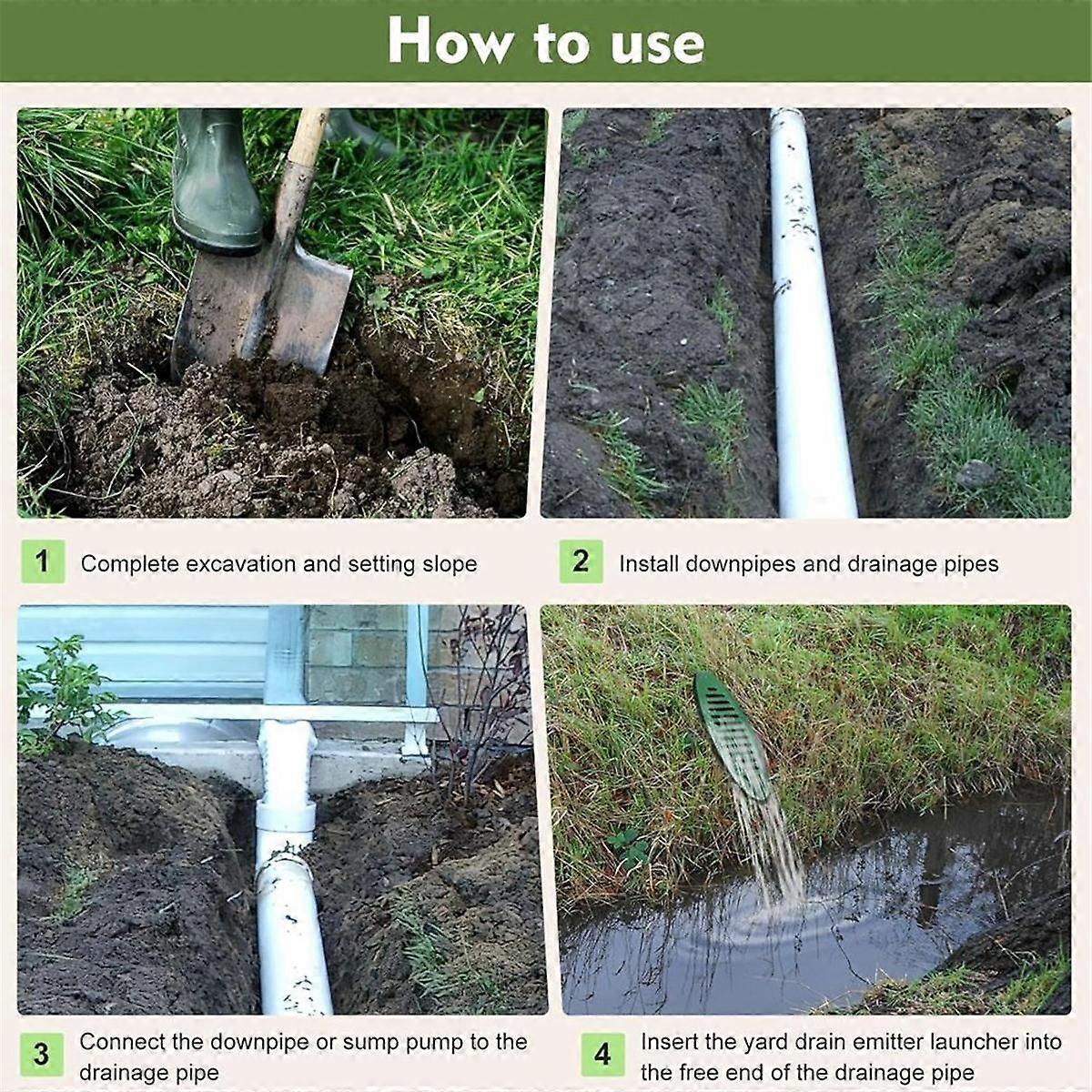 How to use

1 Complete excavation and setting slope

2 Install downpipes and drainage pipes

3 Connect the downpipe or sump pump to the drainage pipe

4 Insert the yard drain emitter launcher into the free end of the drainage pipe