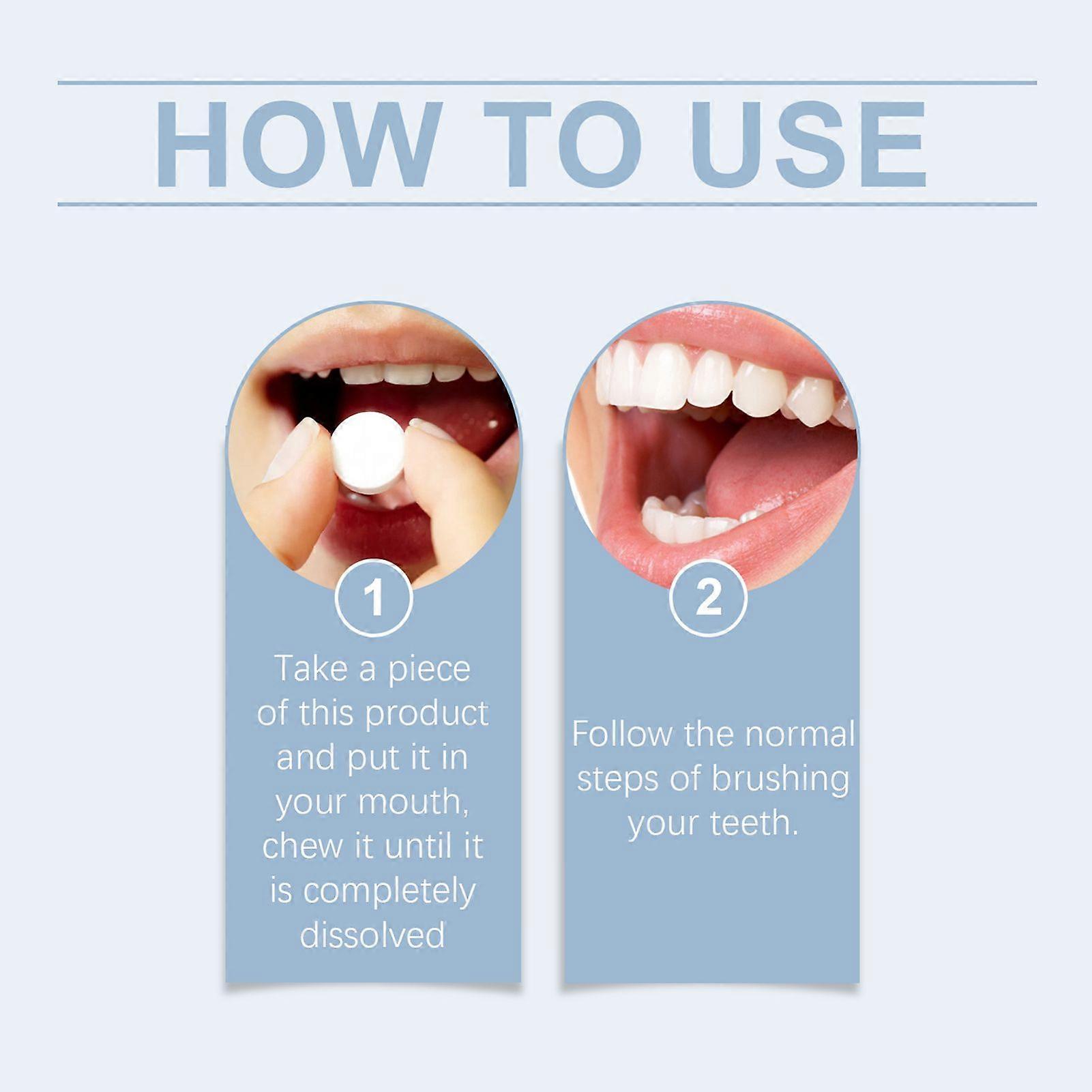 HOW TO USE

1

Take a piece of this product and put it in your mouth, chew it until it is completely dissolved

2

Follow the normal steps of brushing your teeth.