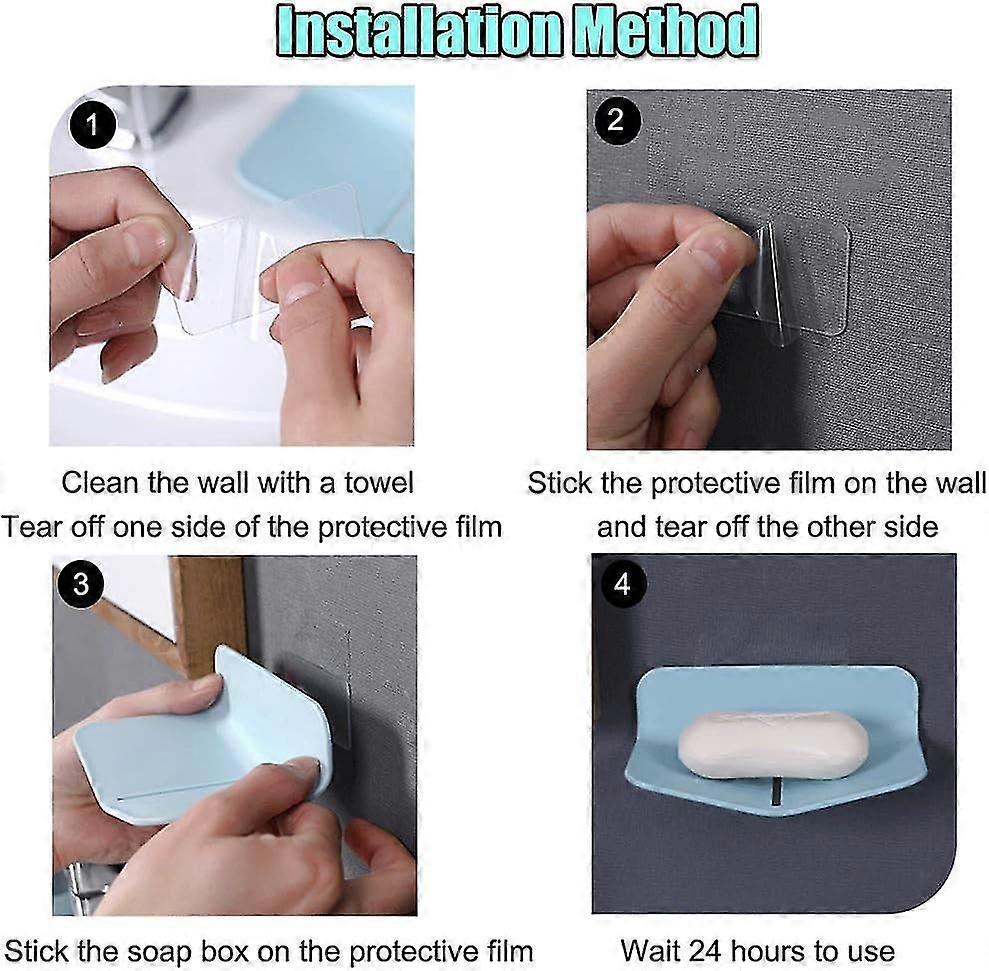 Installation Method

1

Clean the wall with a towel
Tear off one side of the protective film

2

Stick the protective film on the wall
and tear off the other side

3

Stick the soap box on the protective film

4

Wait 24 hours to use