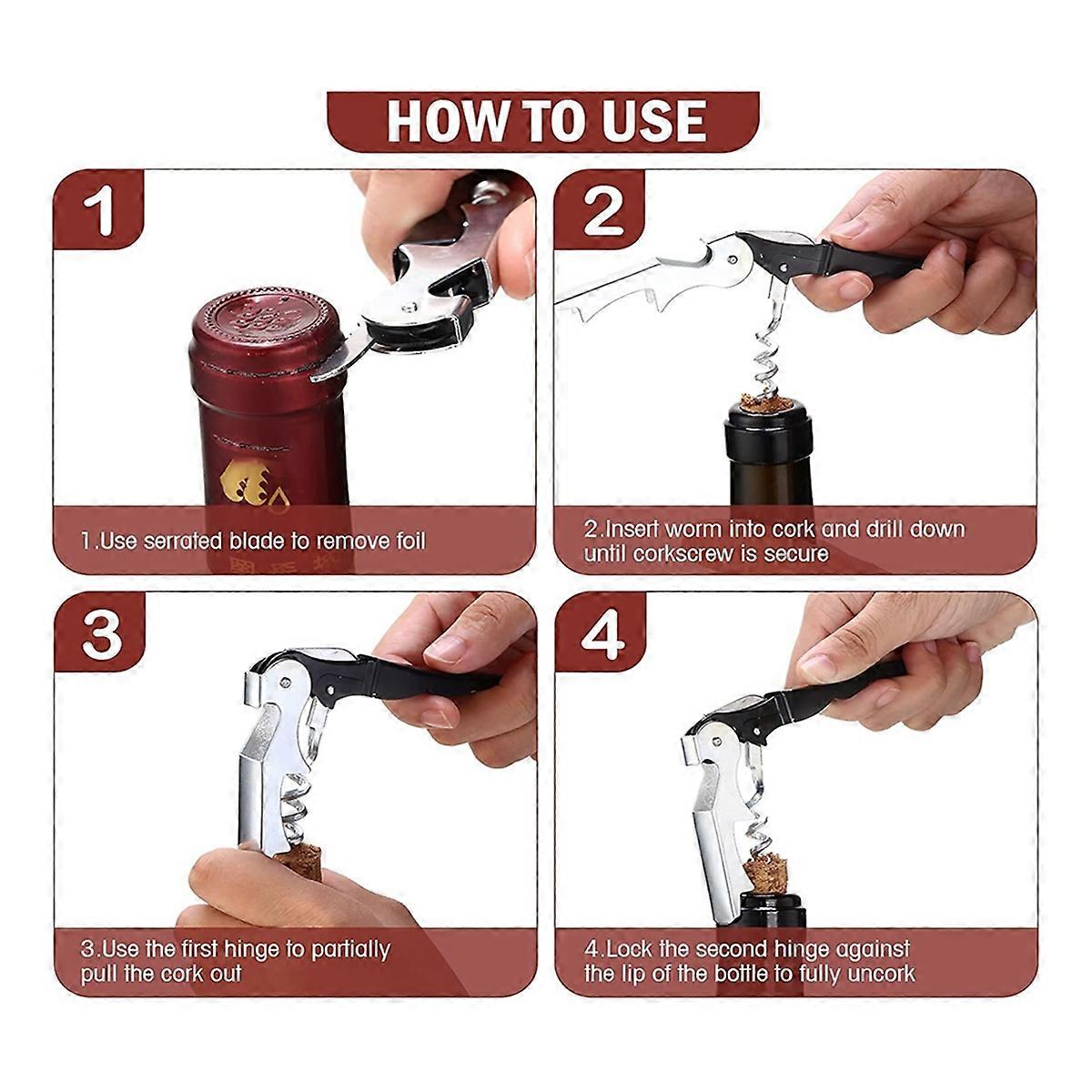 HOW TO USE

1

1.Use serrated blade to remove foil

2

2.Insert worm into cork and drill down until corkscrew is secure

3

3.Use the first hinge to partially pull the cork out

4

4.Lock the second hinge against the lip of the bottle to fully uncork