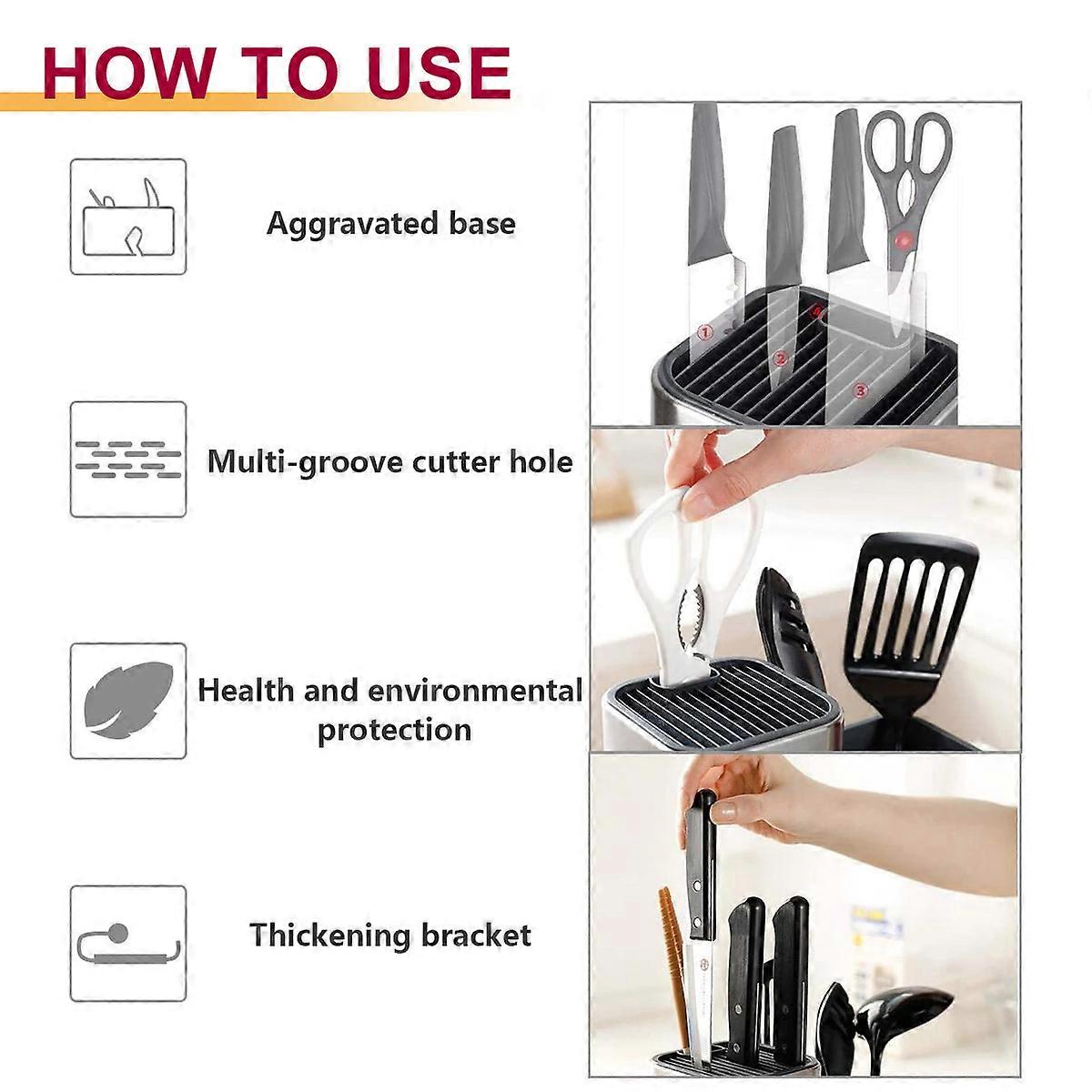 HOW TO USE

Aggravated base

Multi-groove cutter hole

Health and environmental protection

Thickening bracket

①
②
③
④