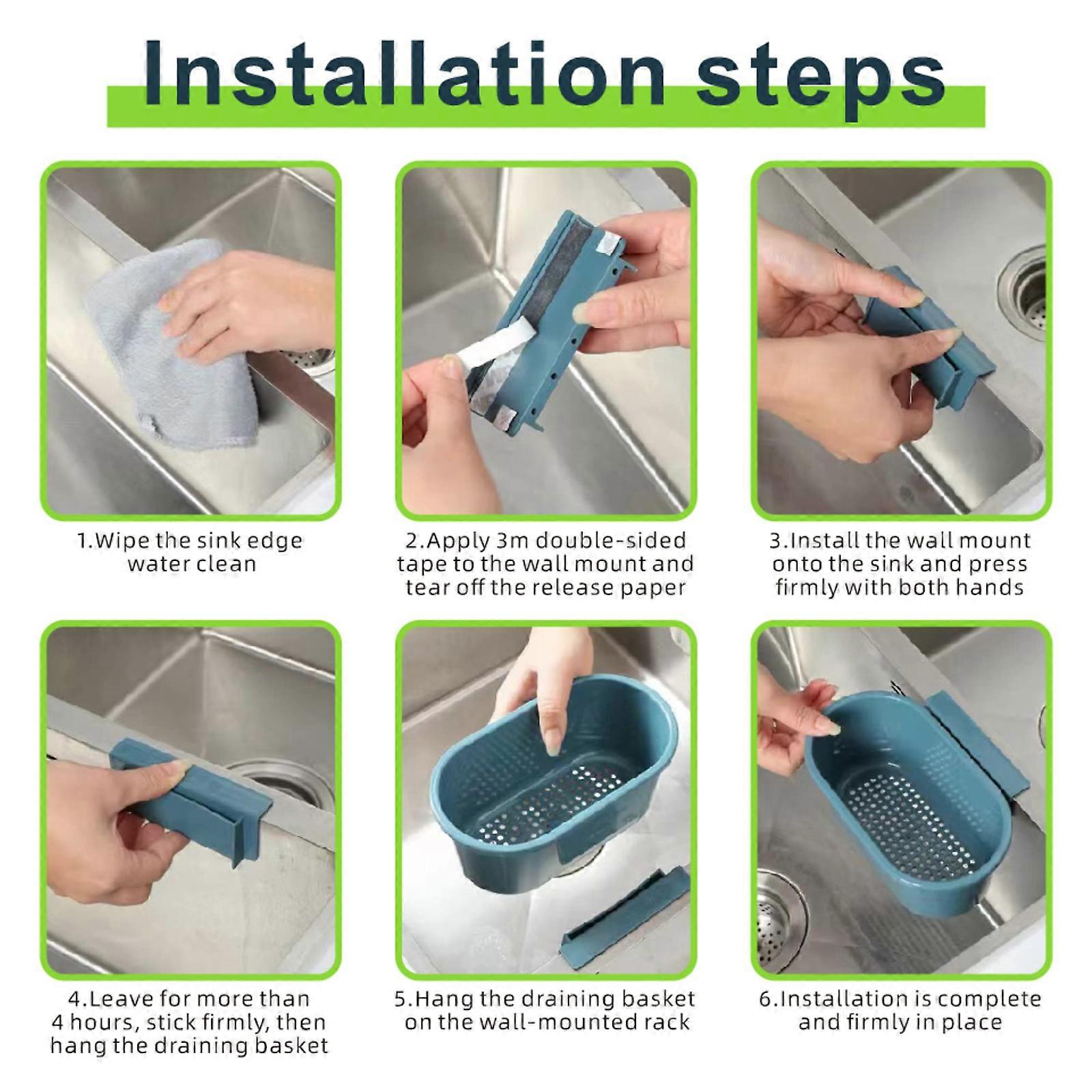 Installation steps

1.Wipe the sink edge water clean

2.Apply 3m double-sided tape to the wall mount and tear off the release paper

3.Install the wall mount onto the sink and press firmly with both hands

4.Leave for more than 4 hours, stick firmly, then hang the draining basket

5.Hang the draining basket on the wall-mounted rack

6.Installation is complete and firmly in place